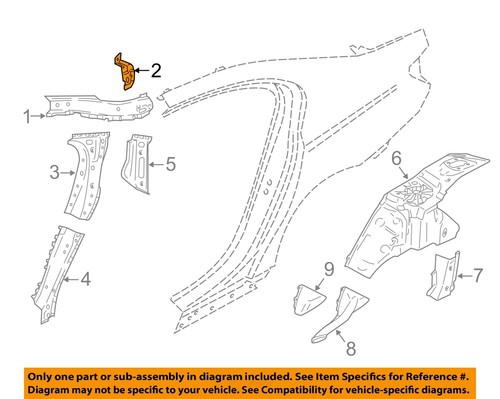 2
1
3
5
6
4
9
7
8

Only one part or sub-assembly in diagram included. See Item Specifics for Reference #.
Diagram may not be specific to your vehicle. See Compatibility for vehicle-specific diagrams.