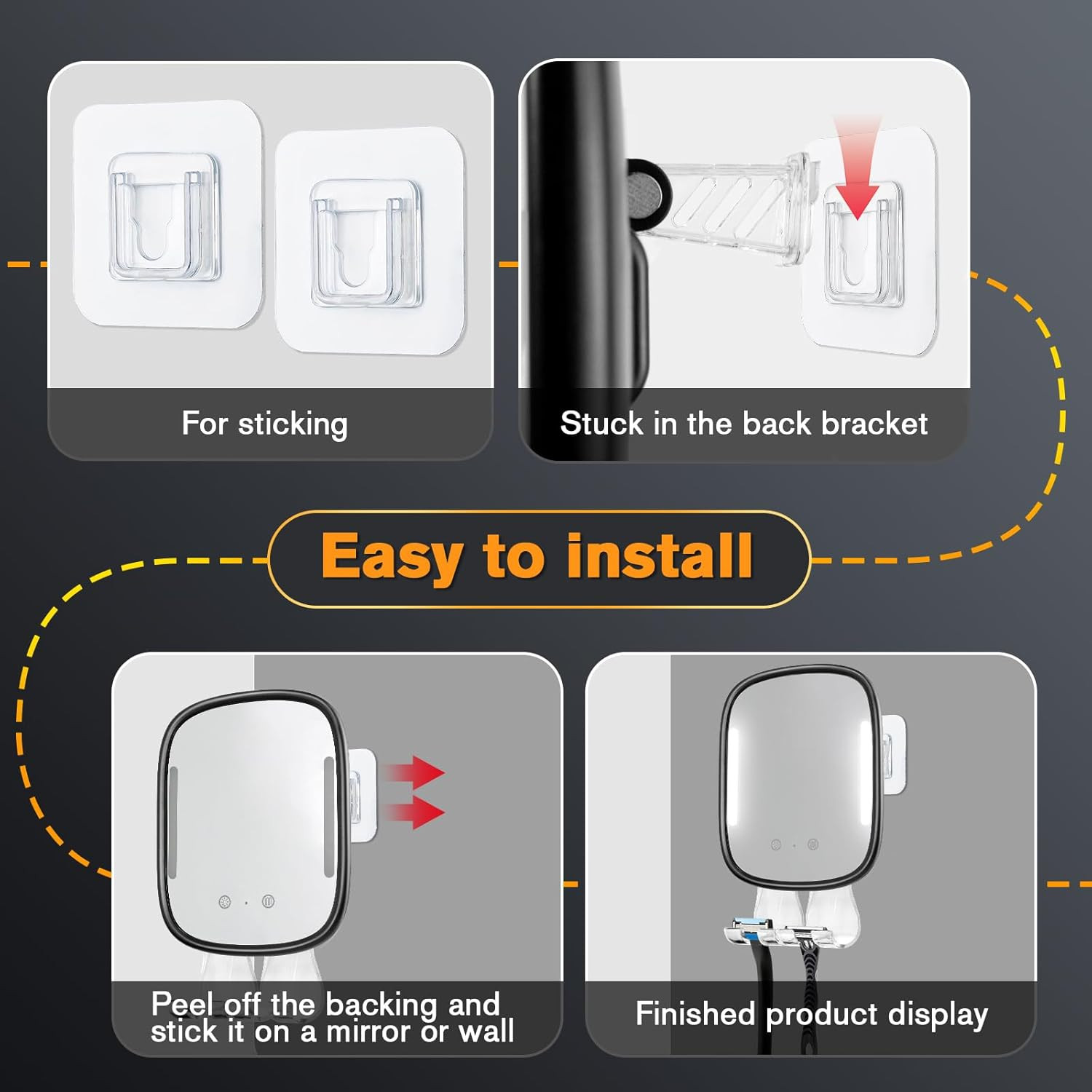 For sticking

Stuck in the back bracket

Easy to install

Peel off the backing and stick it on a mirror or wall

Finished product display