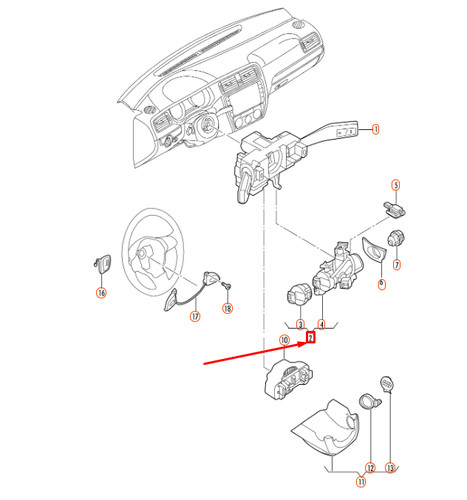 1
5
7
6
16
17
18
3
4
2
10
12
13
11