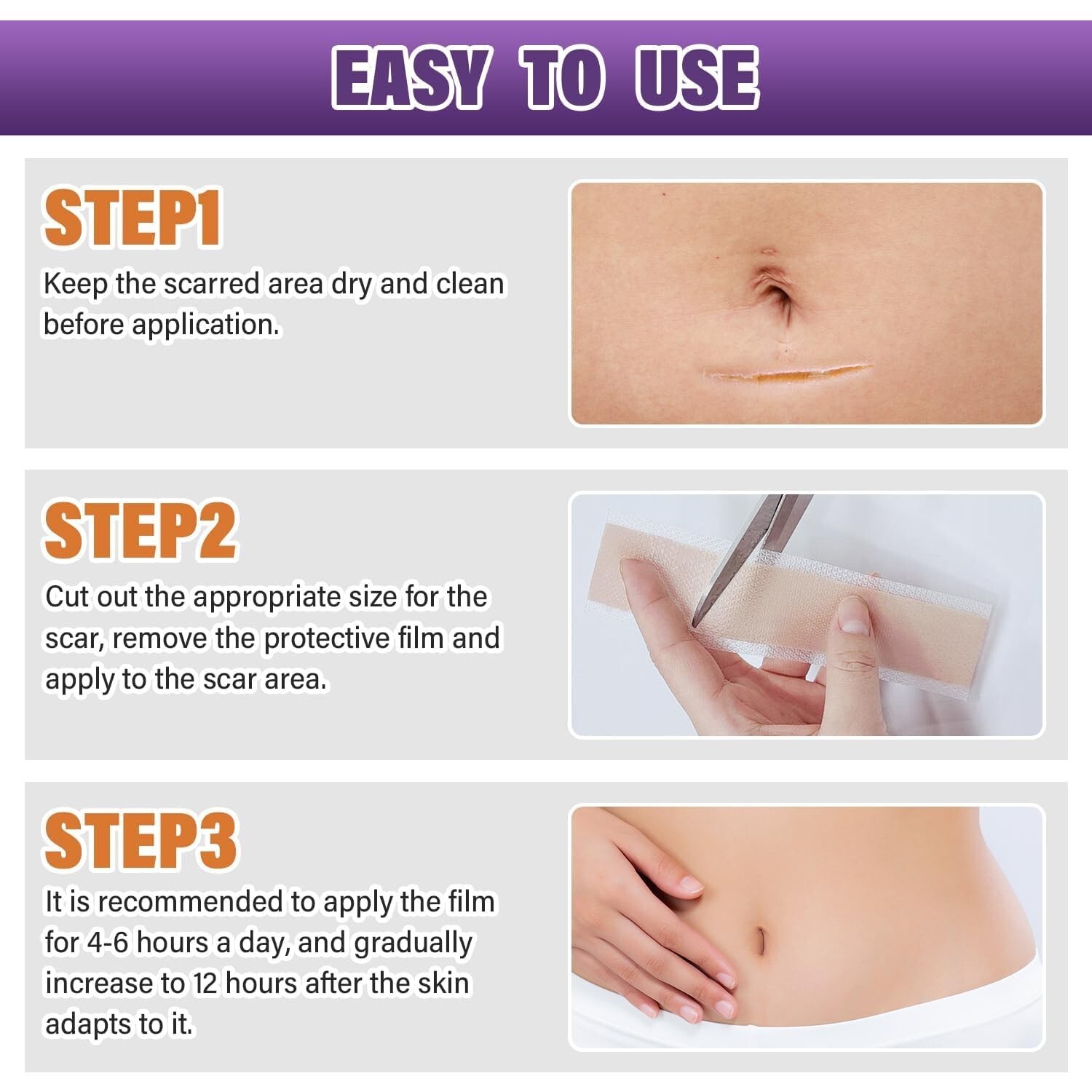 EASY TO USE

STEP1

Keep the scarred area dry and clean before application.

STEP2

Cut out the appropriate size for the scar, remove the protective film and apply to the scar area.

STEP3

It is recommended to apply the film for 4-6 hours a day, and gradually increase to 12 hours after the skin adapts to it.