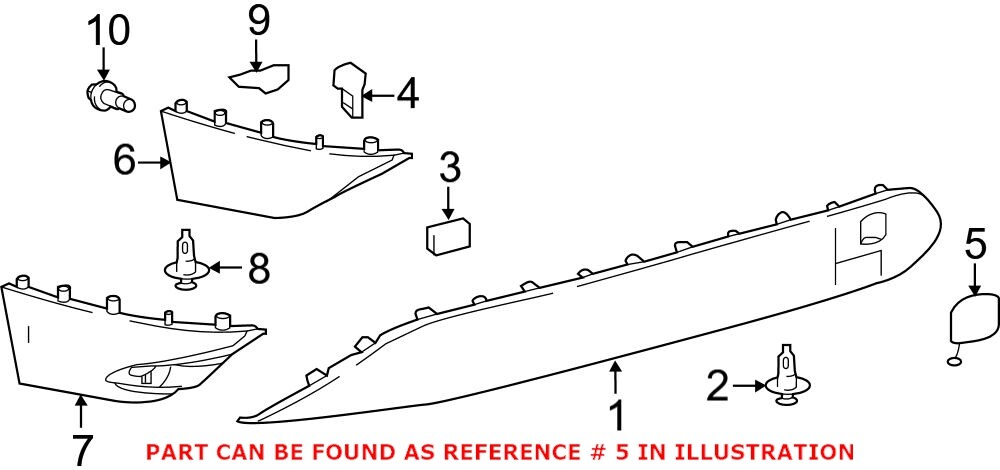 10
9
4
6
3
8
5
2
1
7
PART CAN BE FOUND AS REFERENCE # 5 IN ILLUSTRATION