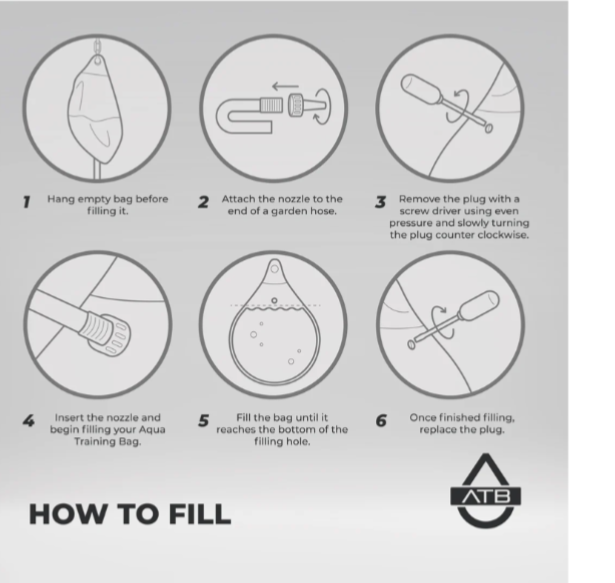 1 Hang empty bag before filling it.

2 Attach the nozzle to the end of a garden hose.

3 Remove the plug with a screw driver using even pressure and slowly turning the plug counter clockwise.

4 Insert the nozzle and begin filling your Aqua Training Bag.

5 Fill the bag until it reaches the bottom of the filling hole.

6 Once finished filling, replace the plug.

HOW TO FILL

ATB