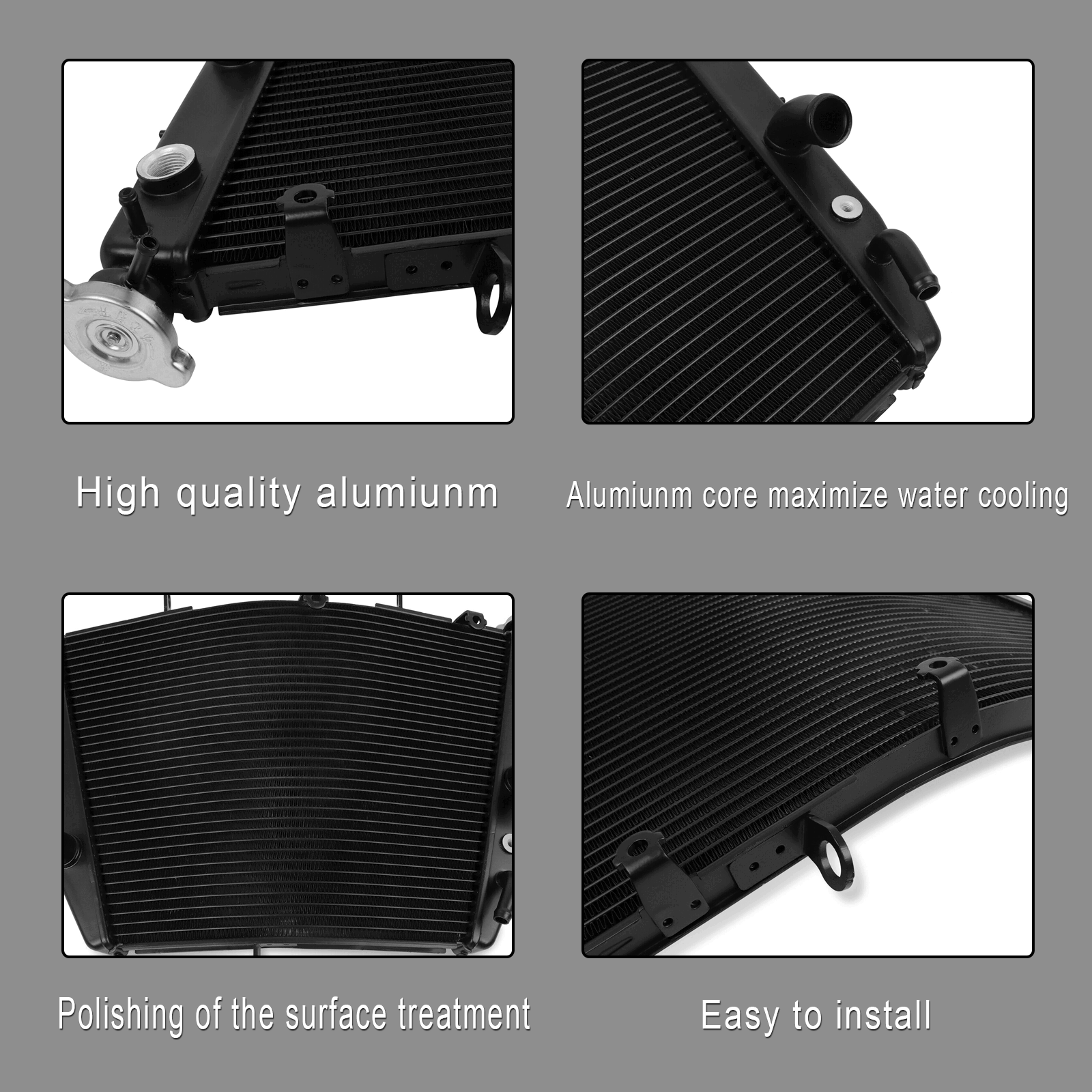 High quality alumiunm

Alumiunm core maximize water cooling

Polishing of the surface treatment

Easy to install