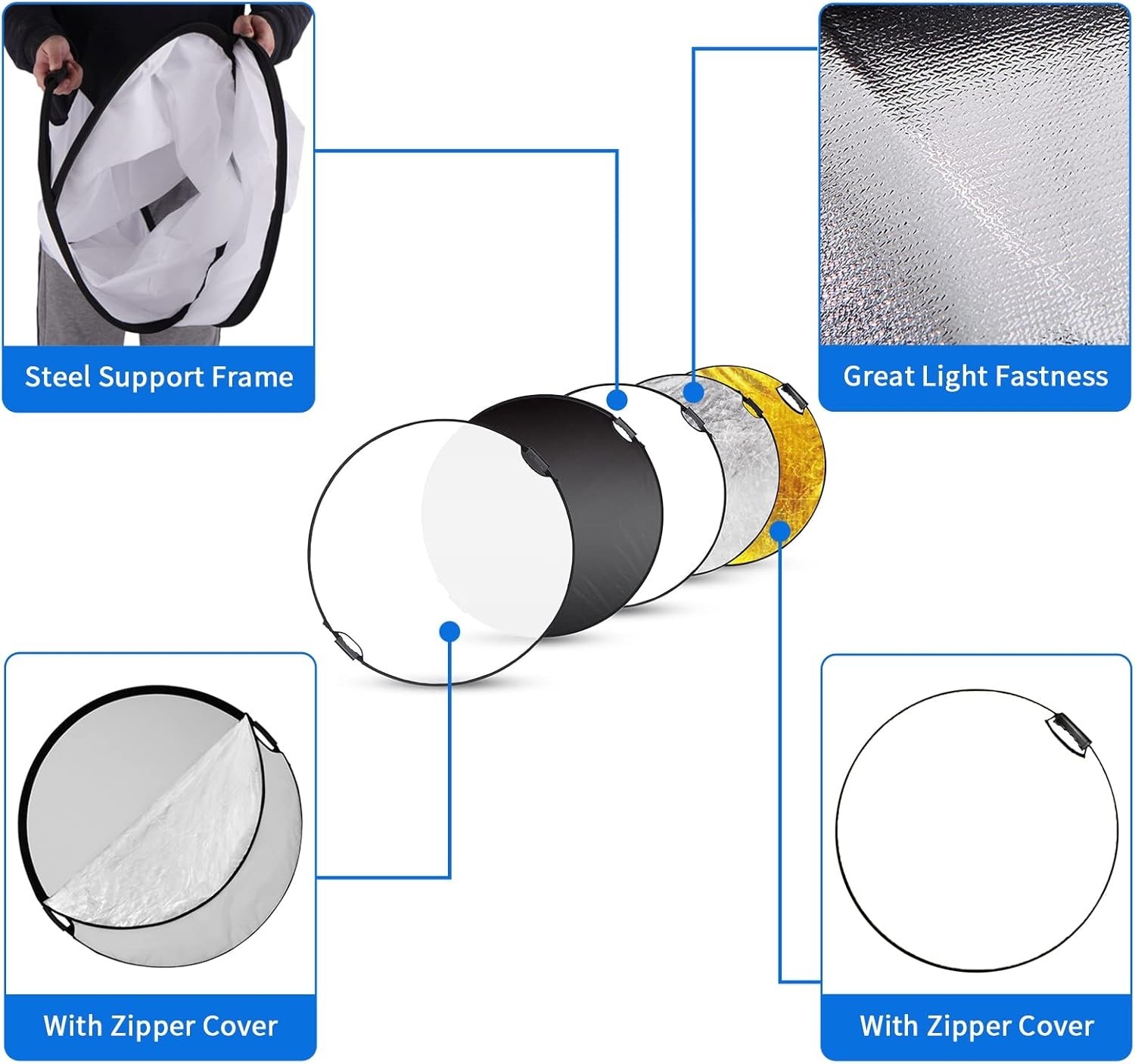 Steel Support Frame

Great Light Fastness

With Zipper Cover

With Zipper Cover