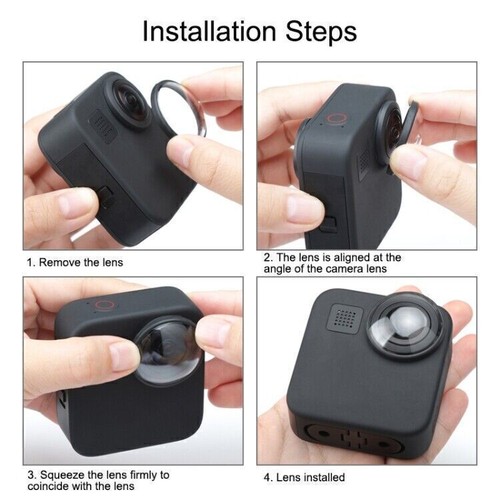 Installation Steps

1. Remove the lens

2. The lens is aligned at the angle of the camera lens

3. Squeeze the lens firmly to coincide with the lens

4. Lens installed