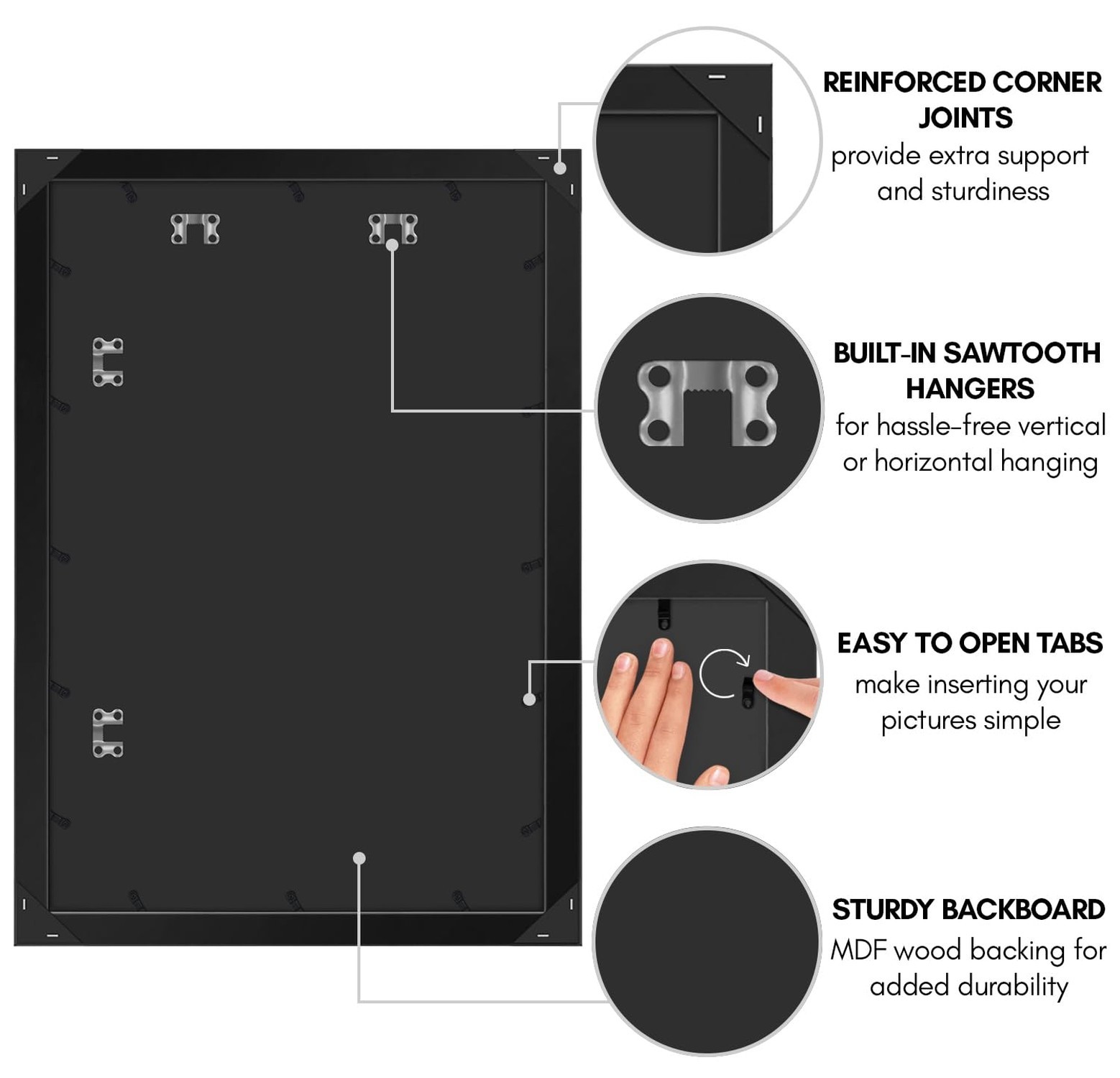 REINFORCED CORNER JOINTS
provide extra support and sturdiness

BUILT-IN SAWTOOTH HANGERS
for hassle-free vertical or horizontal hanging

EASY TO OPEN TABS
make inserting your pictures simple

STURDY BACKBOARD
MDF wood backing for added durability