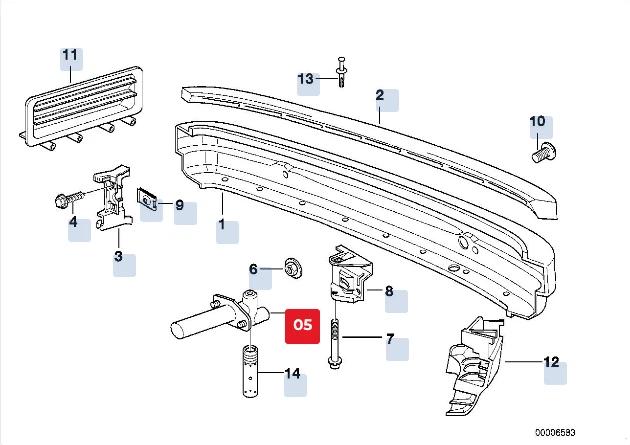 11
13
2
10
4
9
1
3
6
8
05
7
14
12
00006583