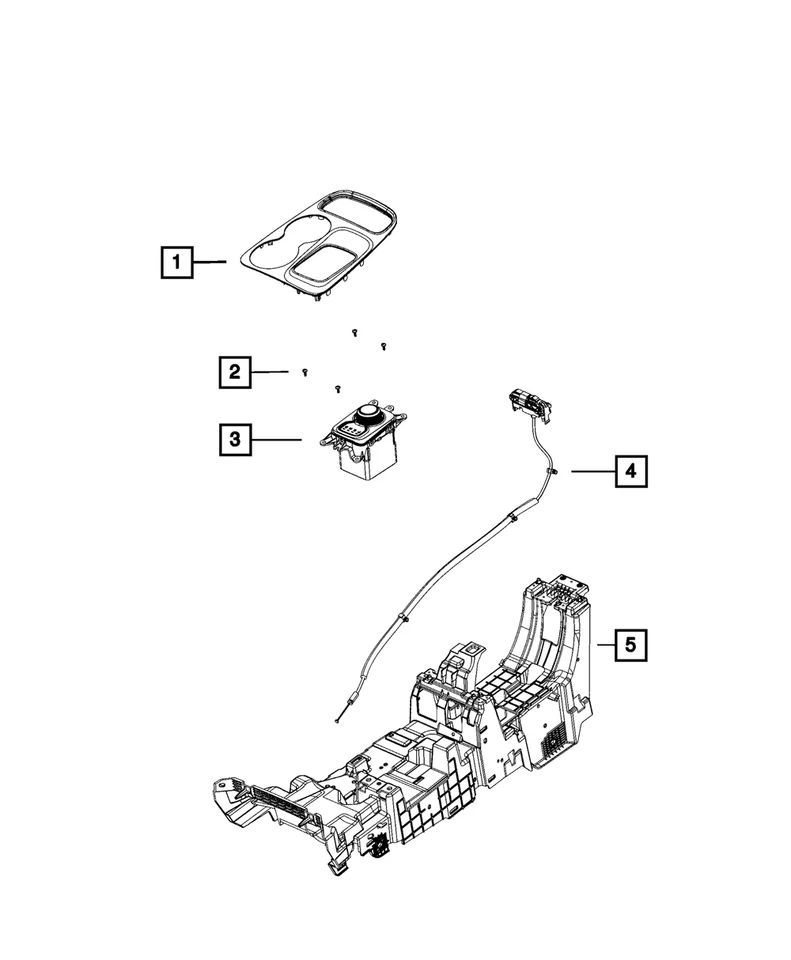 1

2

3

4

5