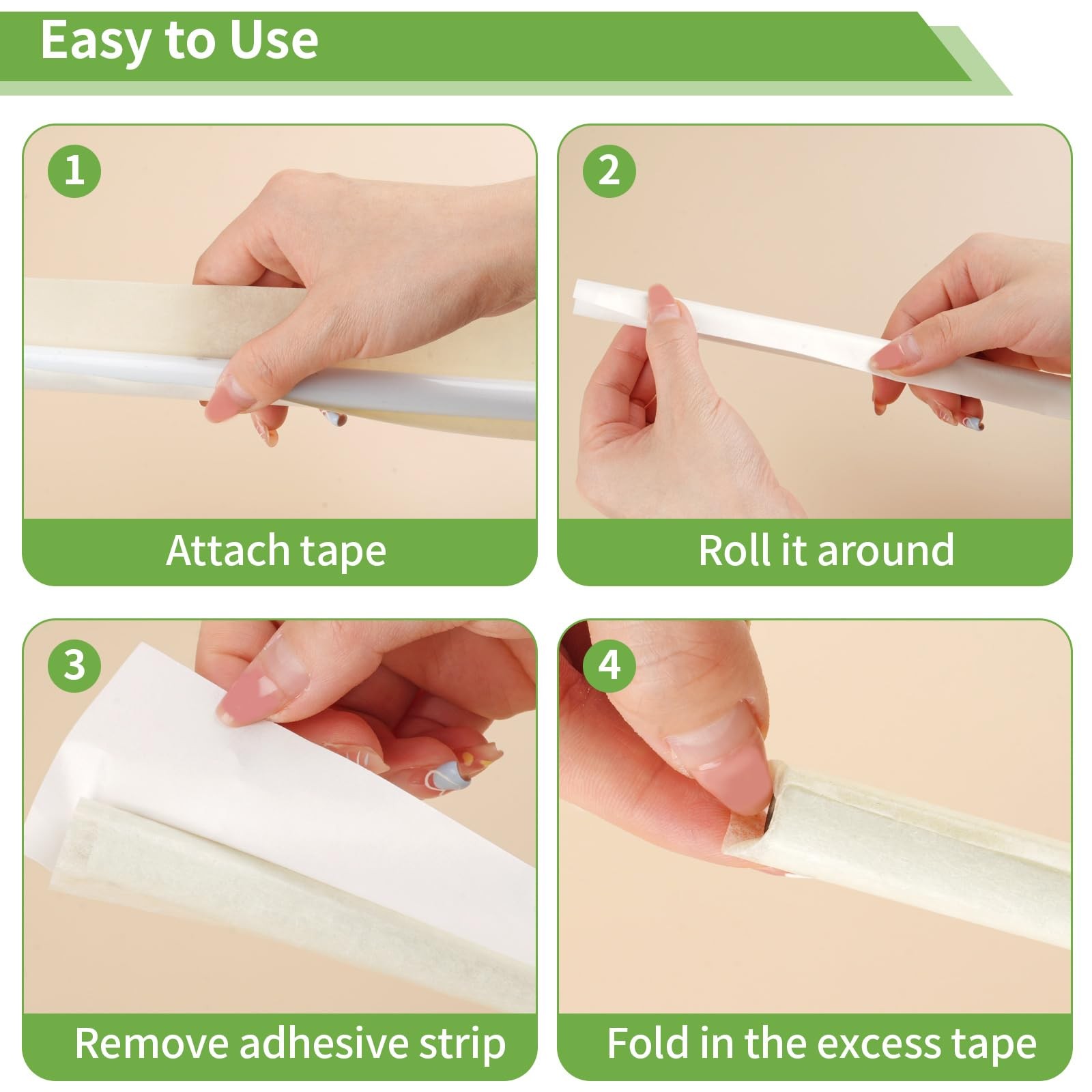 Easy to Use

1

Attach tape

2

Roll it around

3

Remove adhesive strip

4

Fold in the excess tape