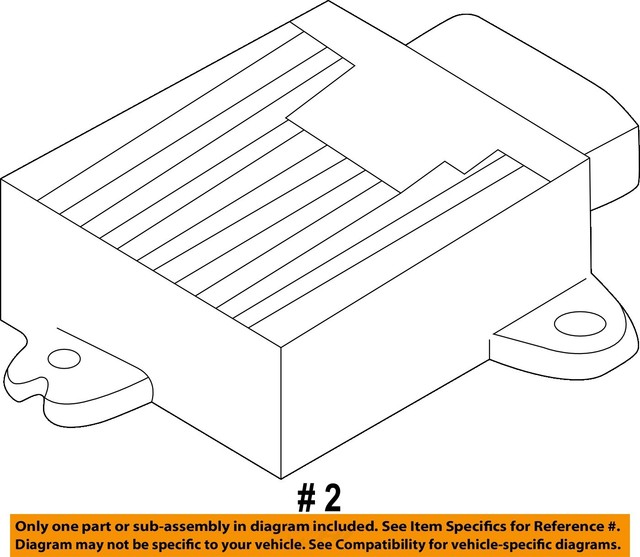 # 2

Only one part or sub-assembly in diagram included. See Item Specifics for Reference #. Diagram may not be specific to your vehicle. See Compatibility for vehicle-specific diagrams.