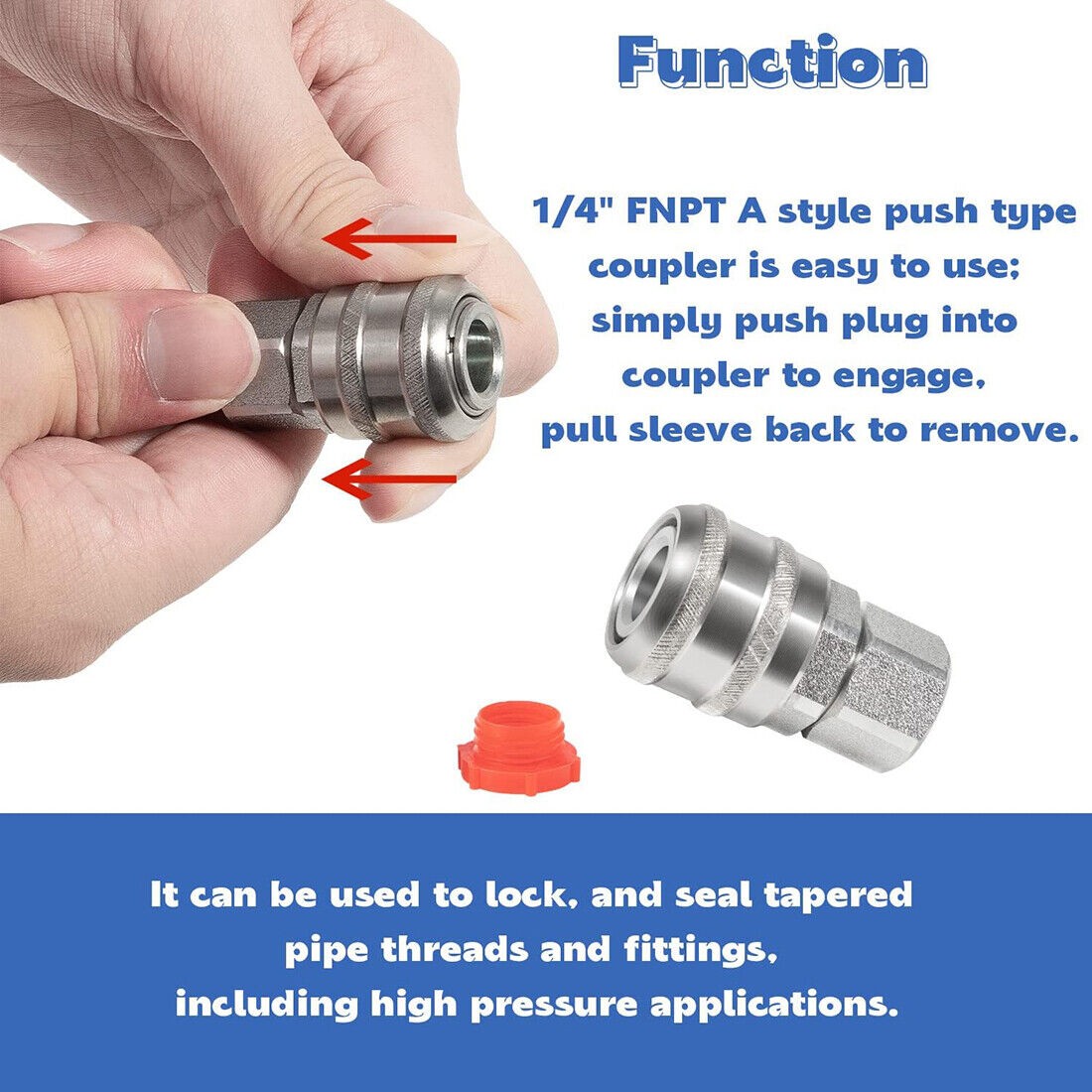 Function

1/4" FNPT A style push type coupler is easy to use; simply push plug into coupler to engage, pull sleeve back to remove.

It can be used to lock, and seal tapered pipe threads and fittings, including high pressure applications.