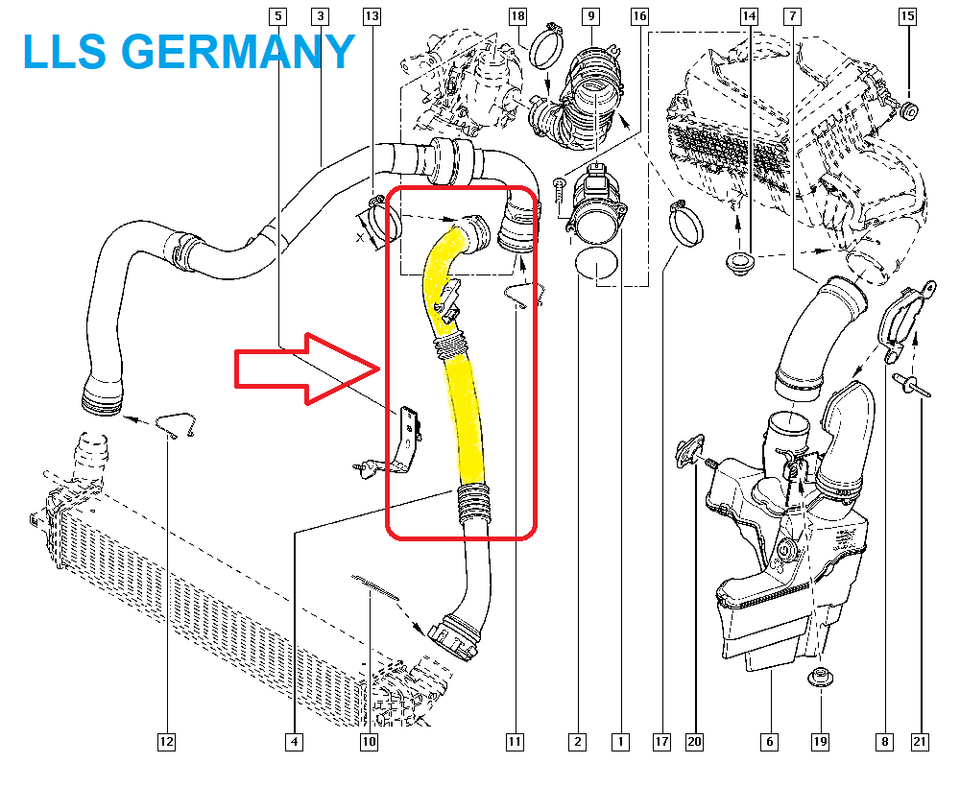 LLS GERMANY

5
3
13
18
9
16
14
7
15

X

12
4
10
11
2
1
17
20
6
19
8
21