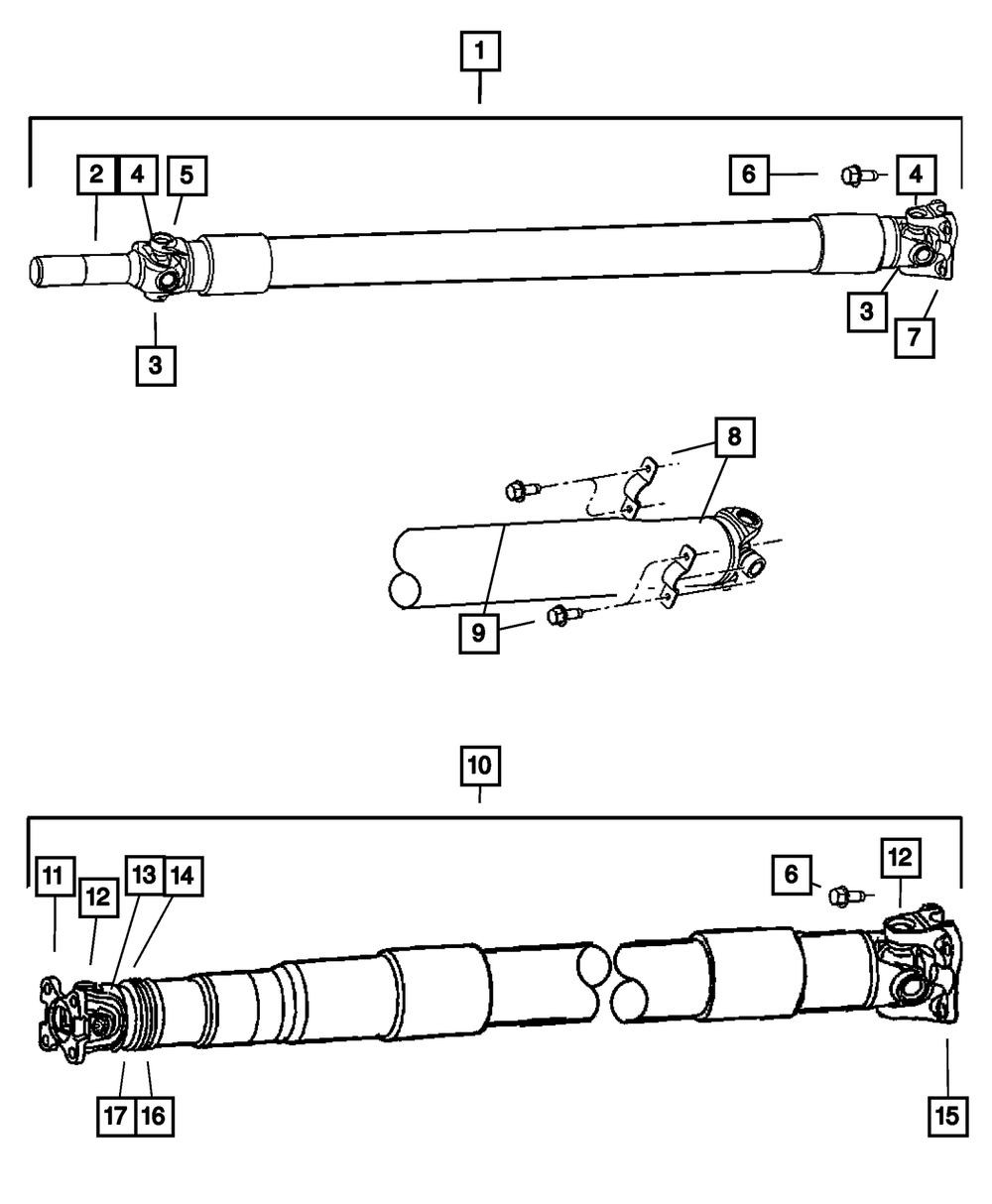 1
2 4 5
6 4
3
3 7
8
9
10
11 12 13 14
6 12
17 16
15