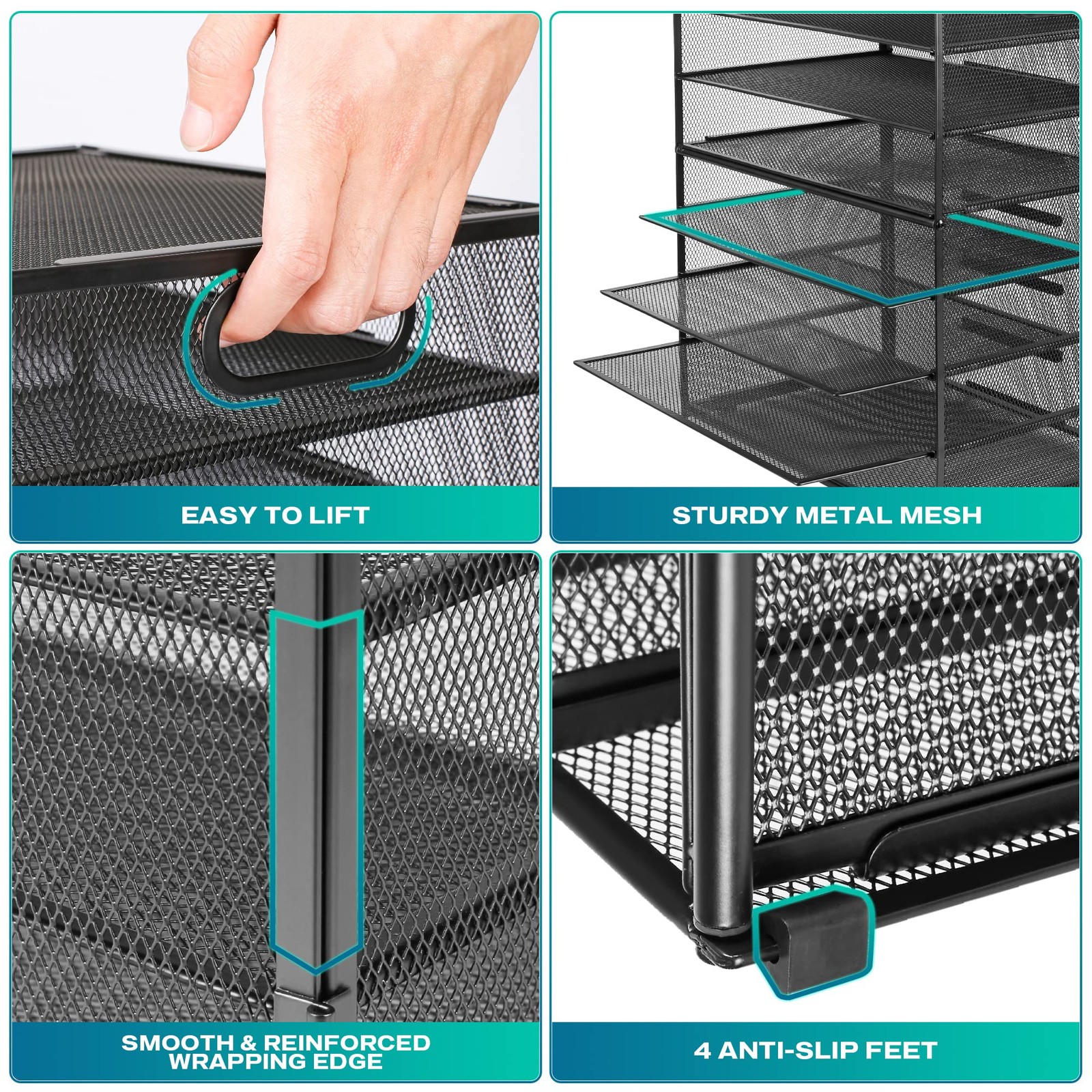 EASY TO LIFT

STURDY METAL MESH

SMOOTH & REINFORCED WRAPPING EDGE

4 ANTI-SLIP FEET