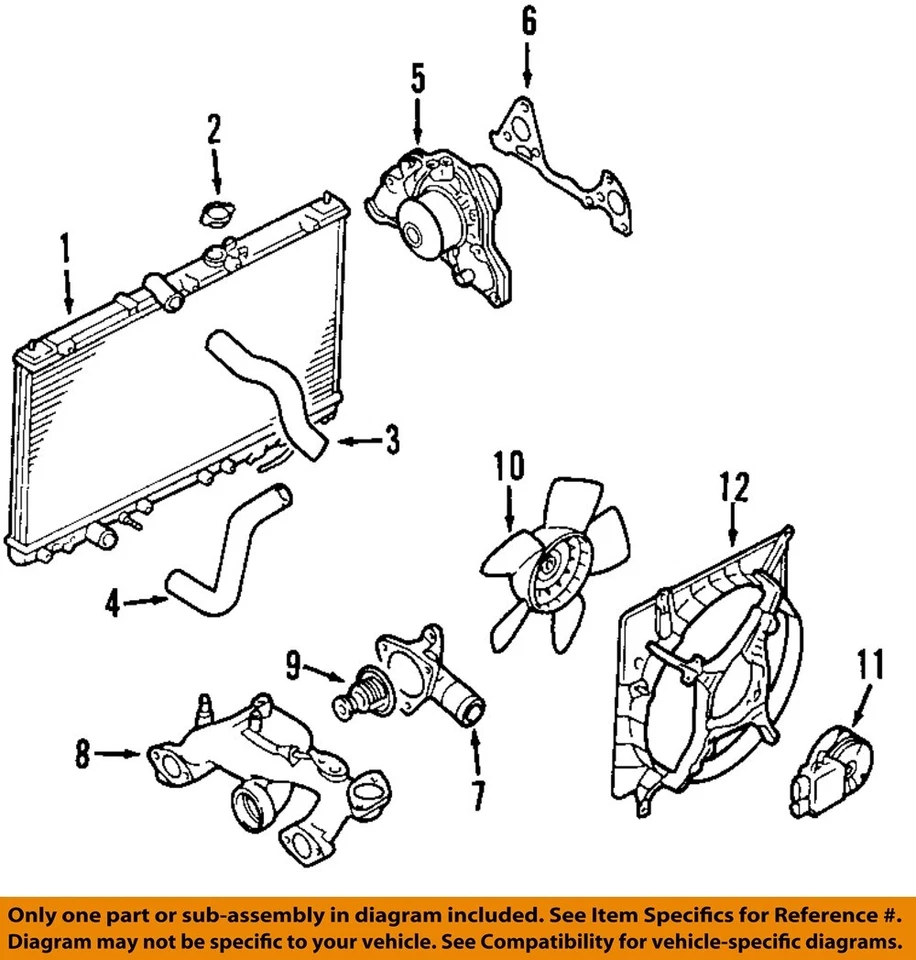 6

5

2

1

3

10

12

4

9

11

8

7

Only one part or sub-assembly in diagram included. See Item Specifics for Reference #. Diagram may not be specific to your vehicle. See Compatibility for vehicle-specific diagrams.