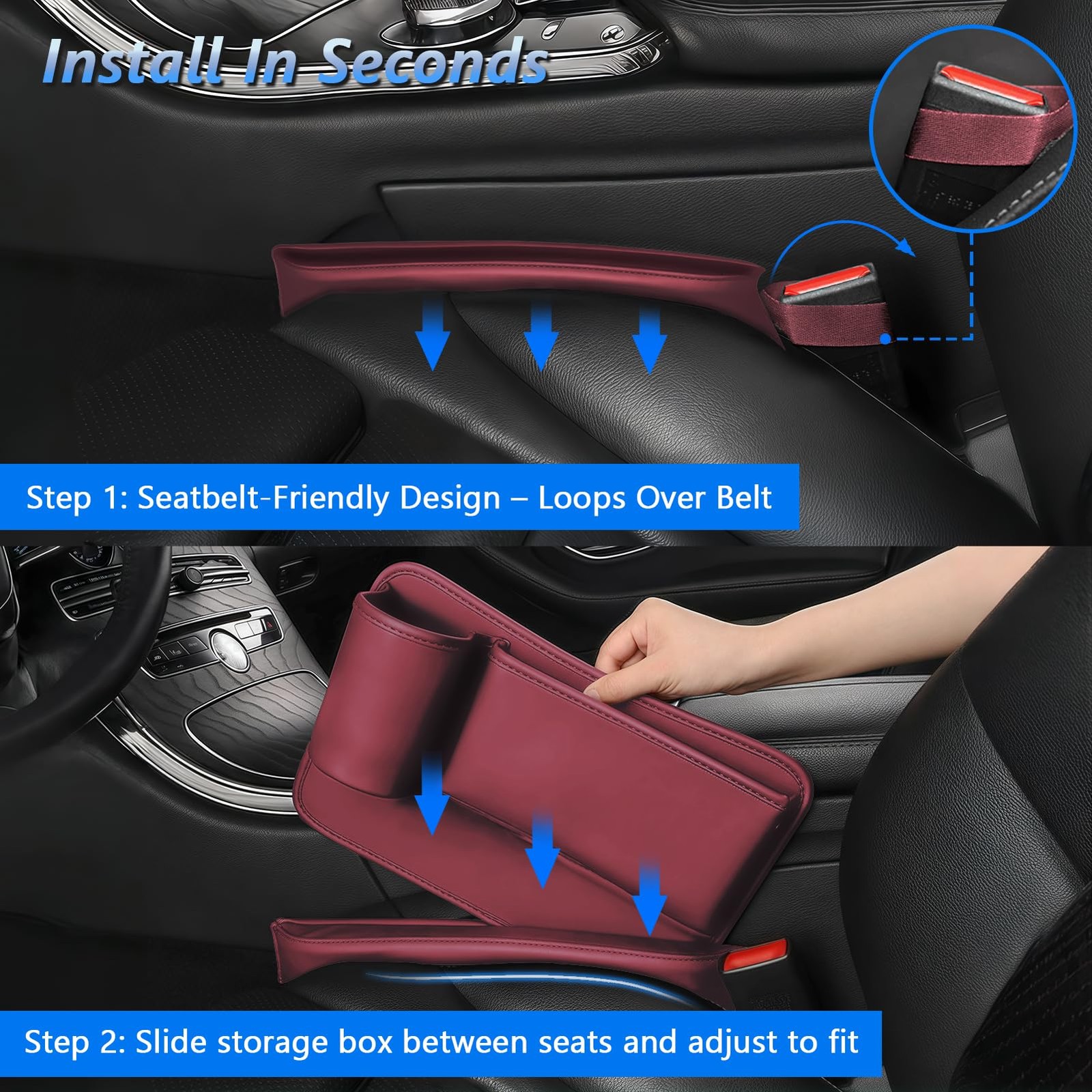 Install In Seconds

Step 1: Seatbelt-Friendly Design – Loops Over Belt

Step 2: Slide storage box between seats and adjust to fit