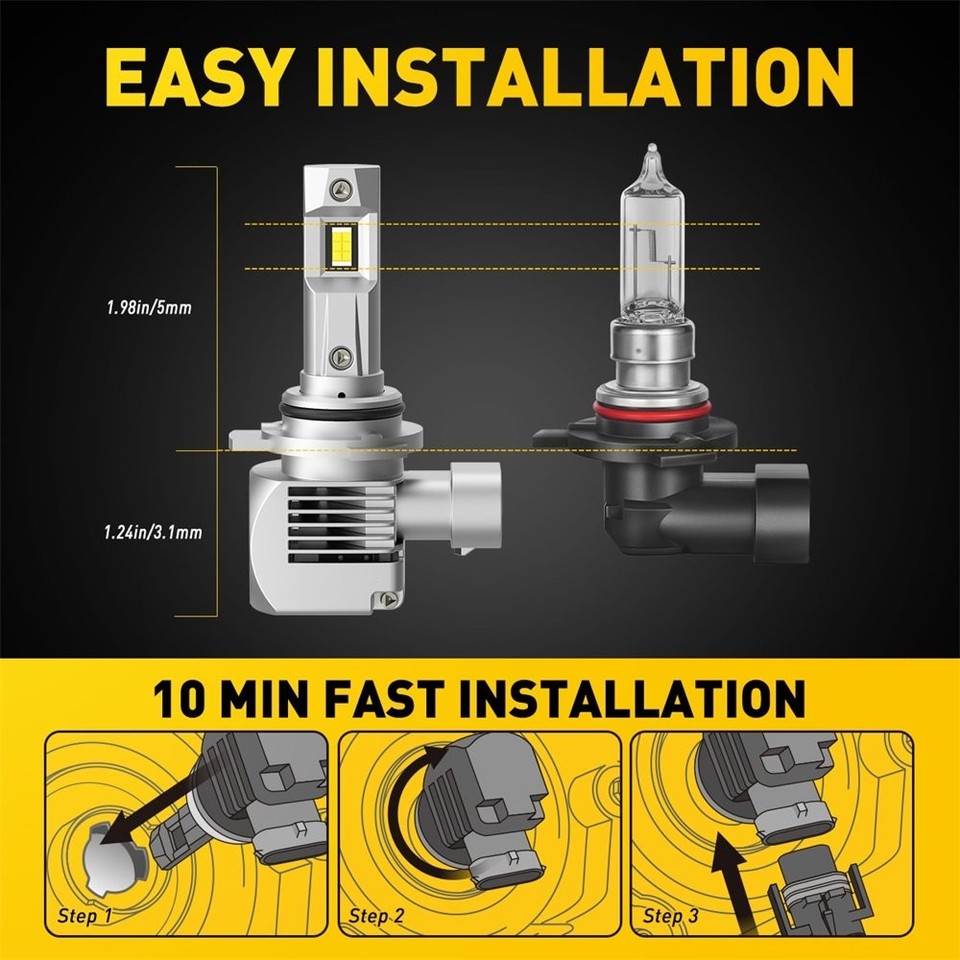 EASY INSTALLATION

1.98in/5mm

1.24in/3.1mm

10 MIN FAST INSTALLATION

Step 1

Step 2

Step 3