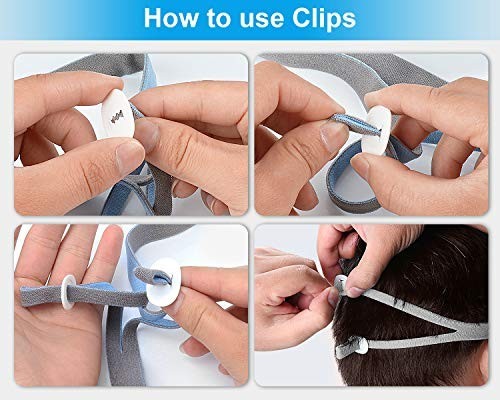 How to use Clips