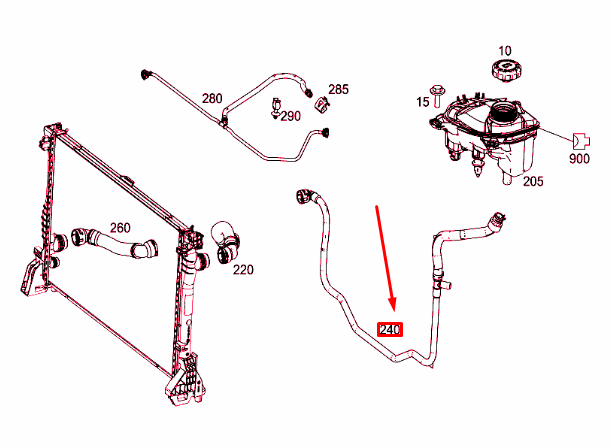 10
280
285
15
290
900
205
260
220
240