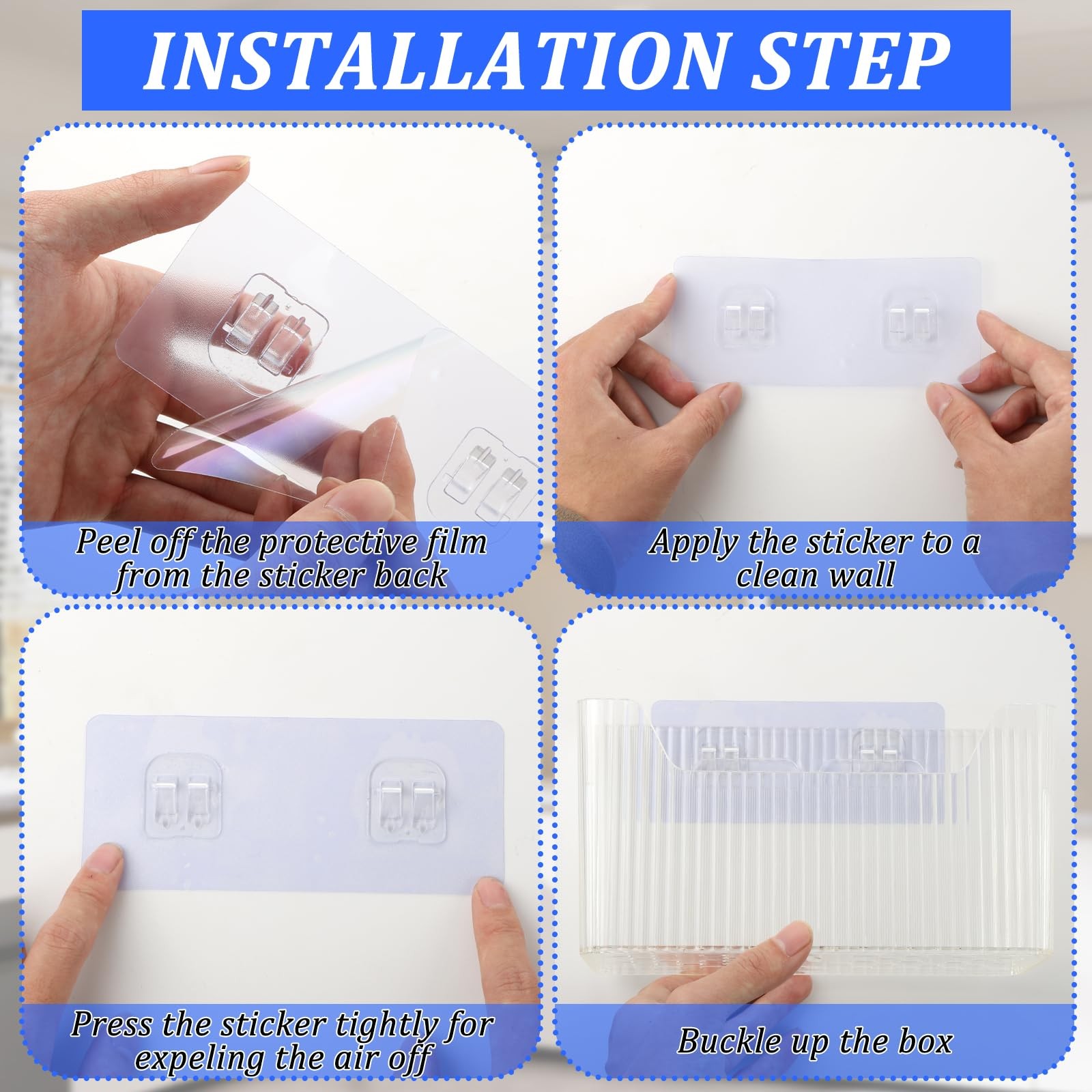 INSTALLATION STEP

Peel off the protective film from the sticker back

Apply the sticker to a clean wall

Press the sticker tightly for expeling the air off

Buckle up the box