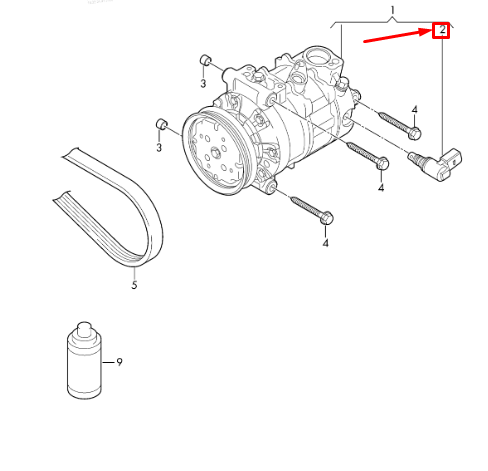 1
2
3
3
4
4
4
5
9