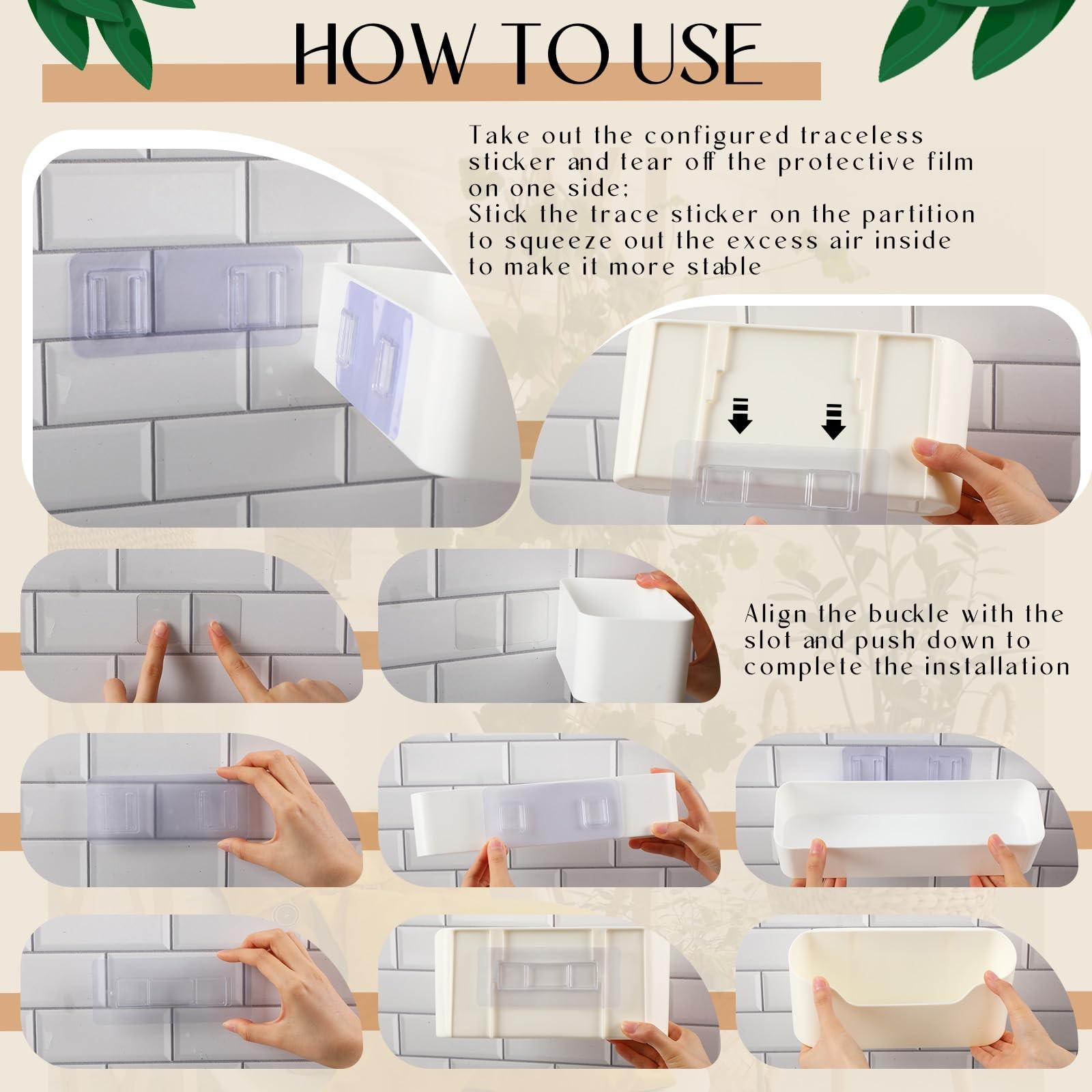 HOW TO USE

Take out the configured traceless sticker and tear off the protective film on one side;
Stick the trace sticker on the partition to squeeze out the excess air inside to make it more stable

Align the buckle with the slot and push down to complete the installation