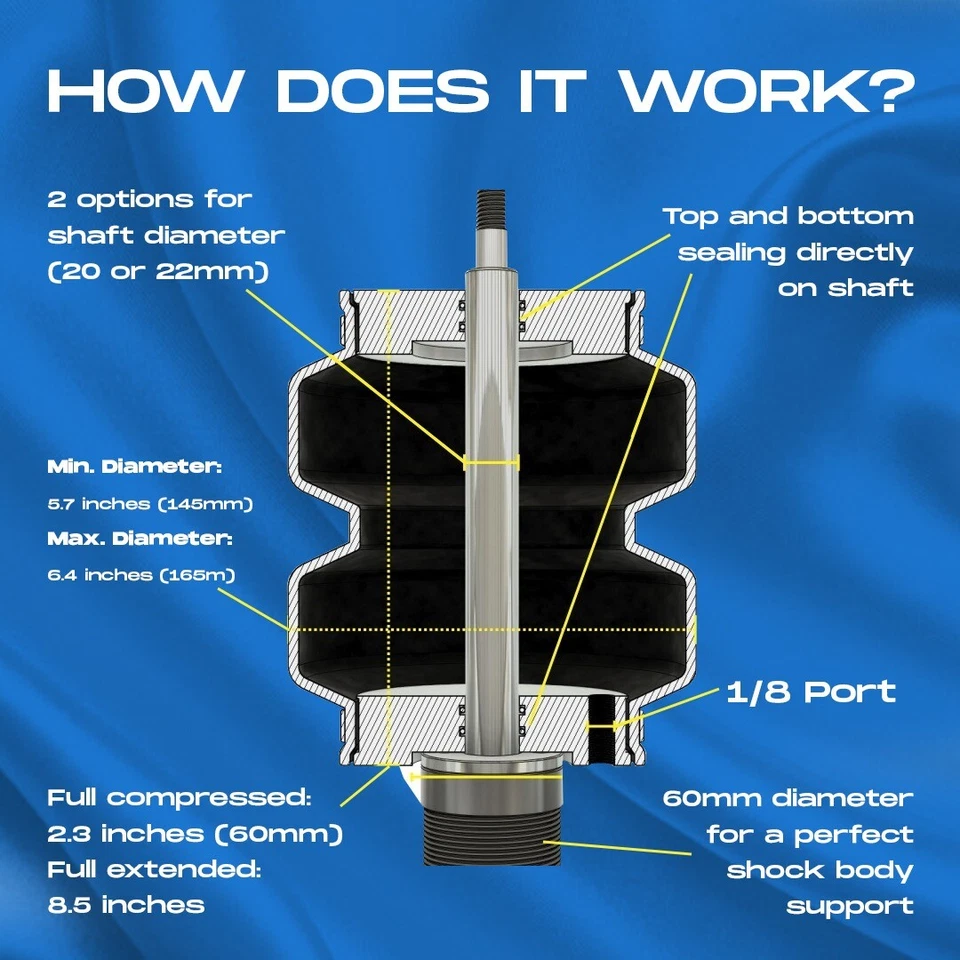 HOW DOES IT WORK?

2 options for shaft diameter (20 or 22mm)

Top and bottom sealing directly on shaft

Min. Diameter:
5.7 inches (145mm)
Max. Diameter:
6.4 inches (165m)

1/8 Port

Full compressed:
2.3 inches (60mm)
Full extended:
8.5 inches

60mm diameter for a perfect shock body support