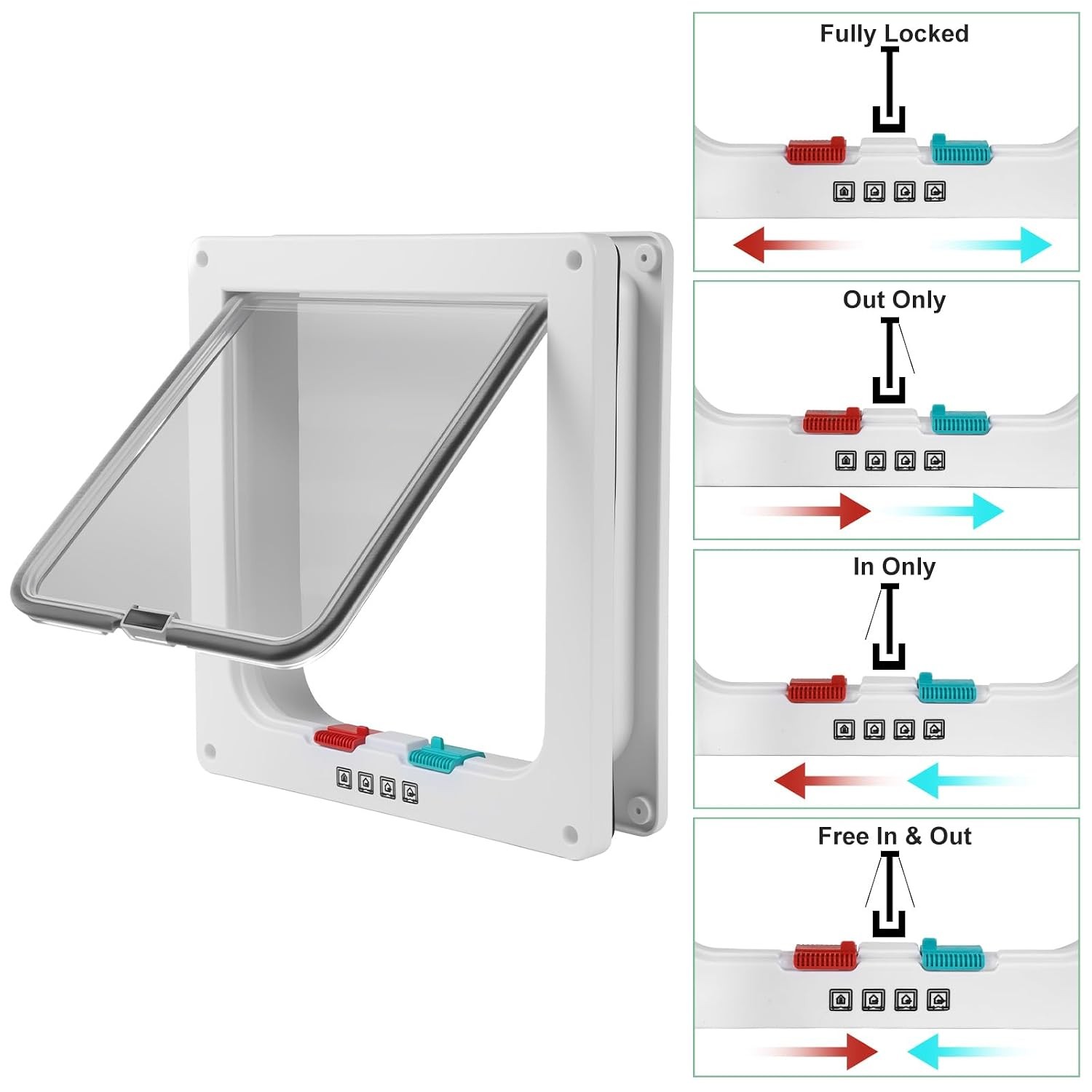 Fully Locked

Out Only

In Only

Free In & Out