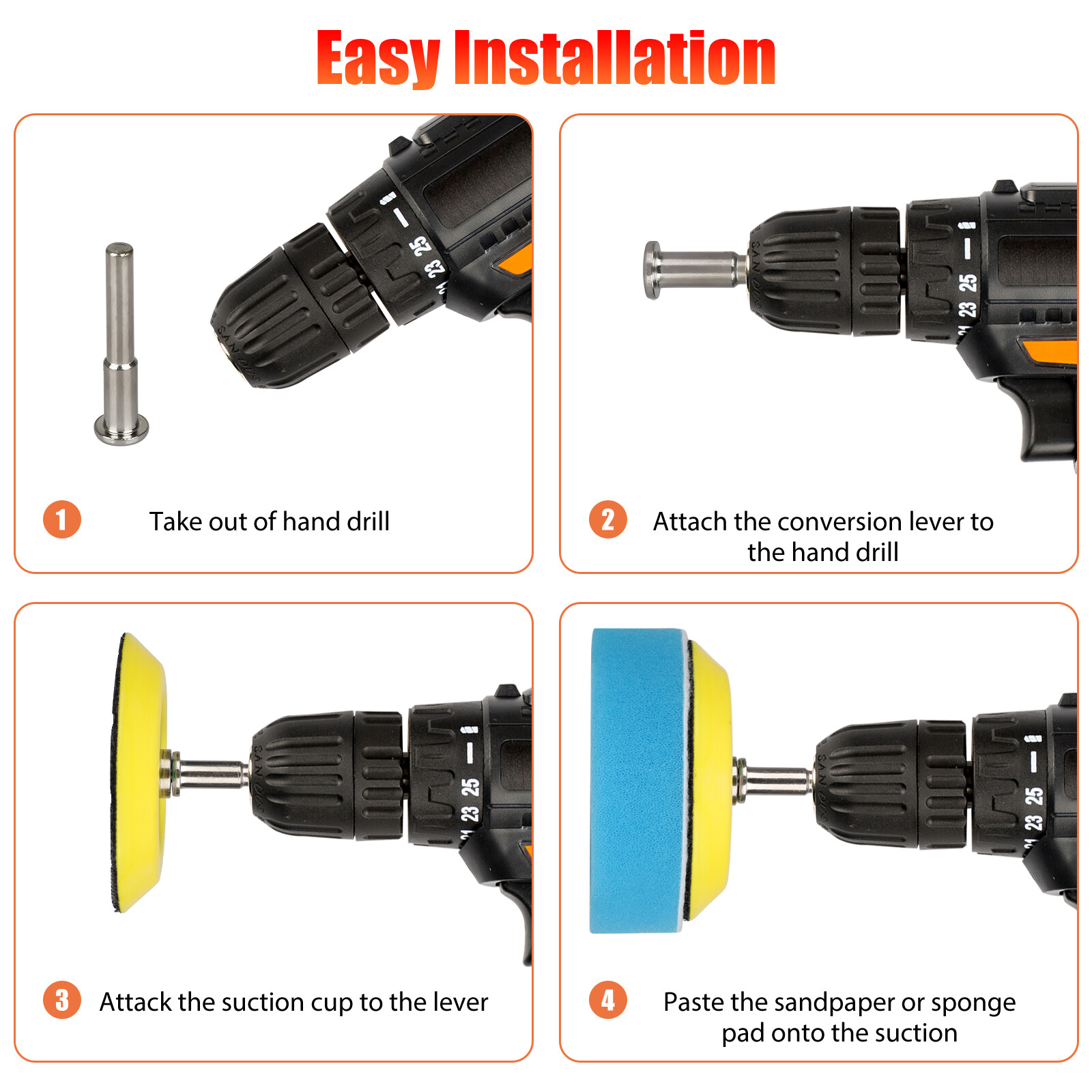 Easy Installation

1 Take out of hand drill

2 Attach the conversion lever to the hand drill

3 Attack the suction cup to the lever

4 Paste the sandpaper or sponge pad onto the suction