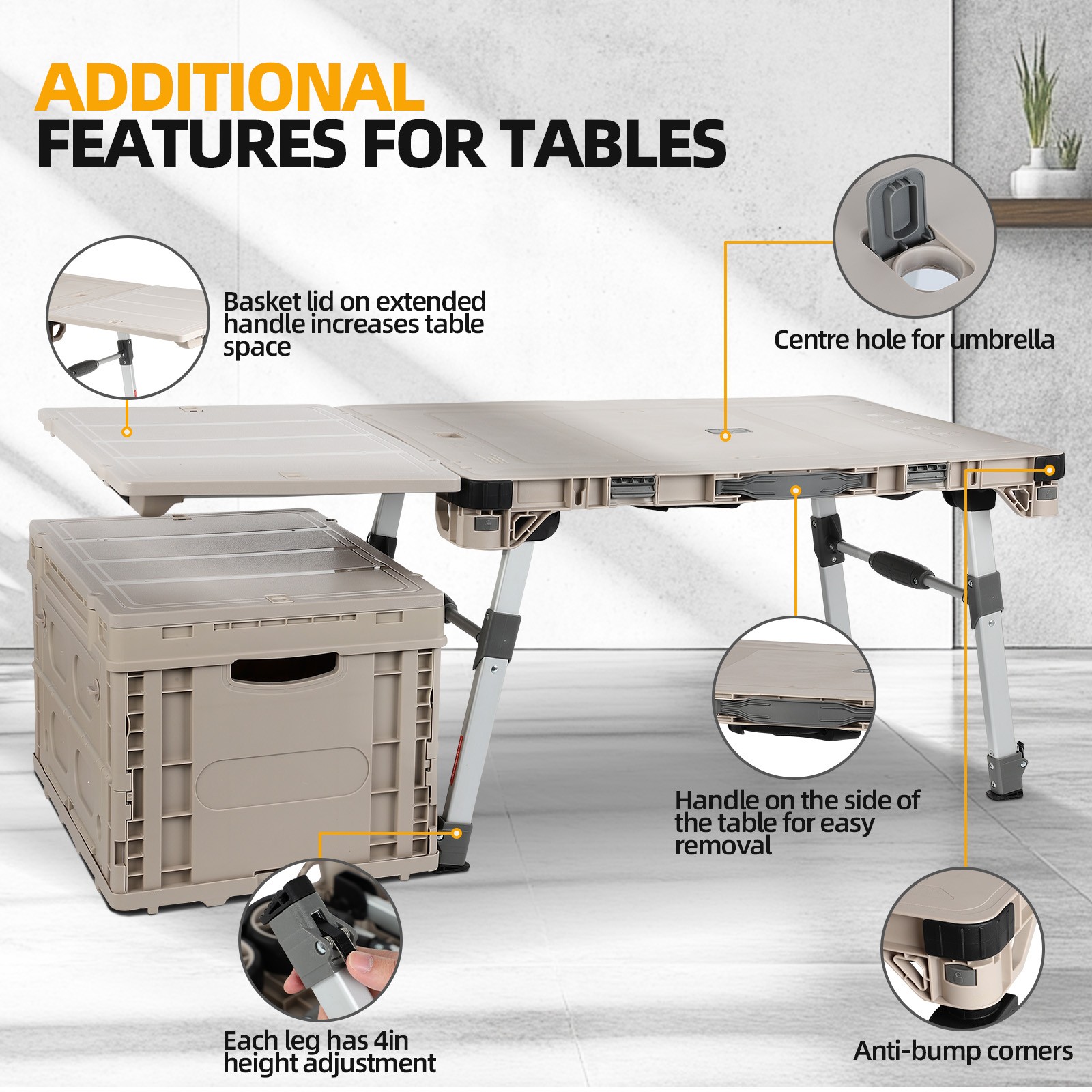 ADDITIONAL
FEATURES FOR TABLES

Basket lid on extended handle increases table space

Centre hole for umbrella

Handle on the side of the table for easy removal

Each leg has 4in height adjustment

Anti-bump corners