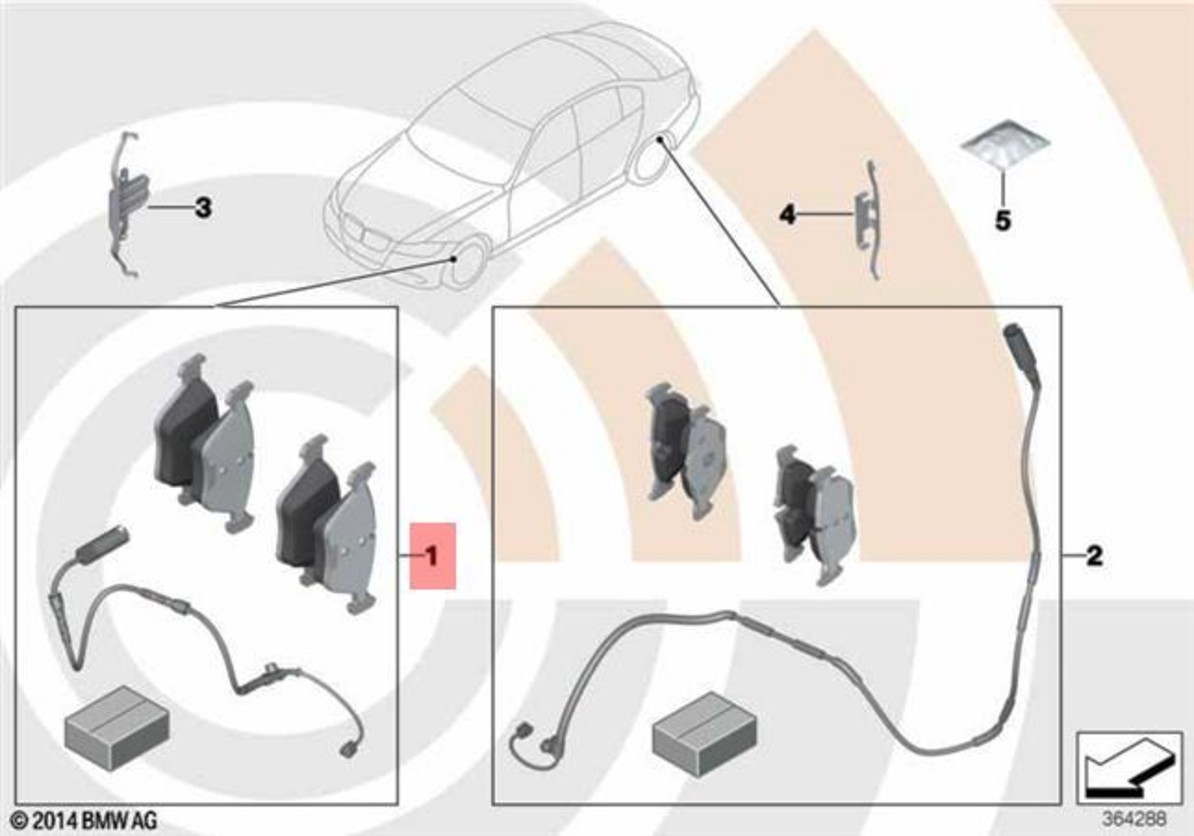 3

4

5

1

2

© 2014 BMW AG

364288