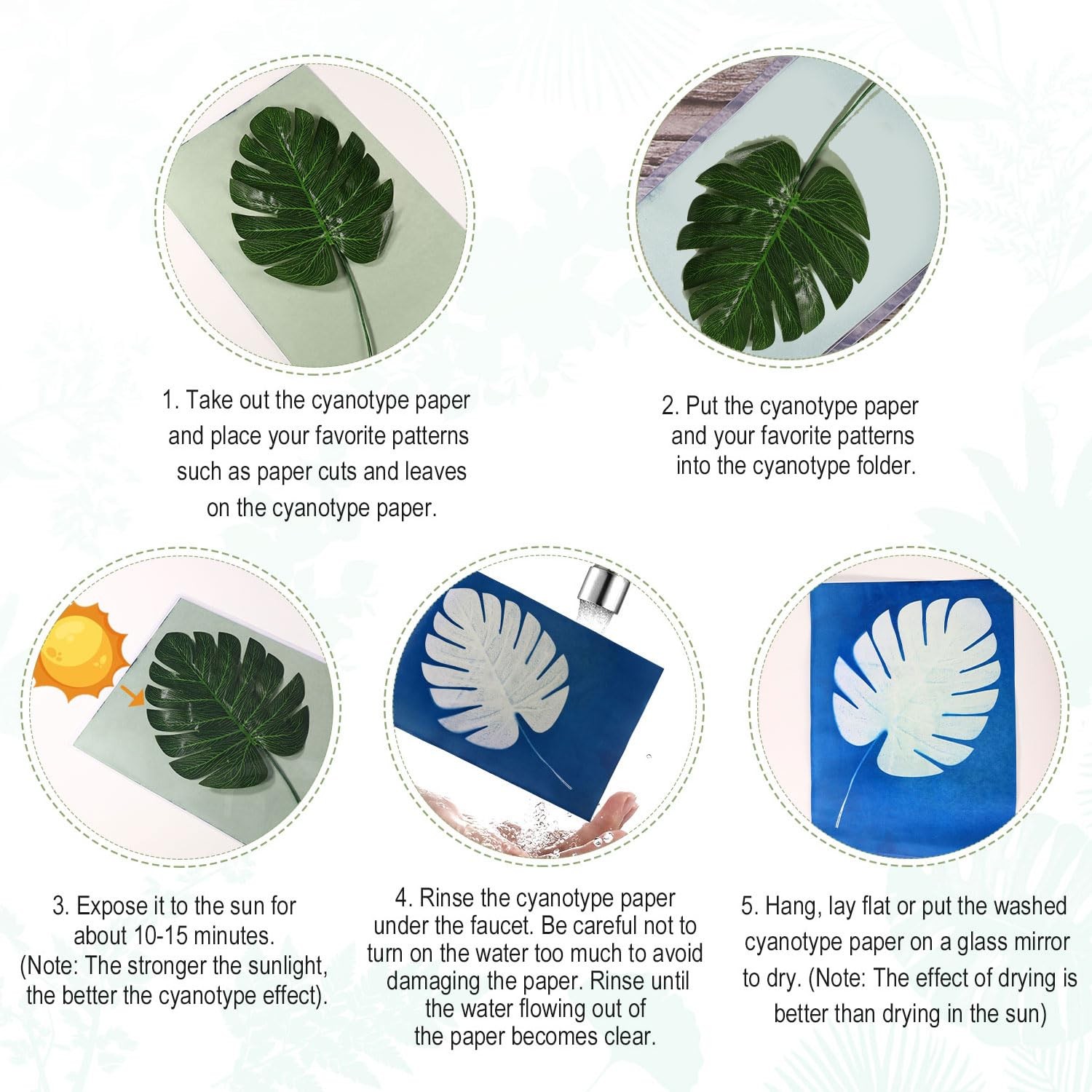 1. Take out the cyanotype paper and place your favorite patterns such as paper cuts and leaves on the cyanotype paper.

2. Put the cyanotype paper and your favorite patterns into the cyanotype folder.

3. Expose it to the sun for about 10-15 minutes. (Note: The stronger the sunlight, the better the cyanotype effect).

4. Rinse the cyanotype paper under the faucet. Be careful not to turn on the water too much to avoid damaging the paper. Rinse until the water flowing out of the paper becomes clear.

5. Hang, lay flat or put the washed cyanotype paper on a glass mirror to dry. (Note: The effect of drying is better than drying in the sun)