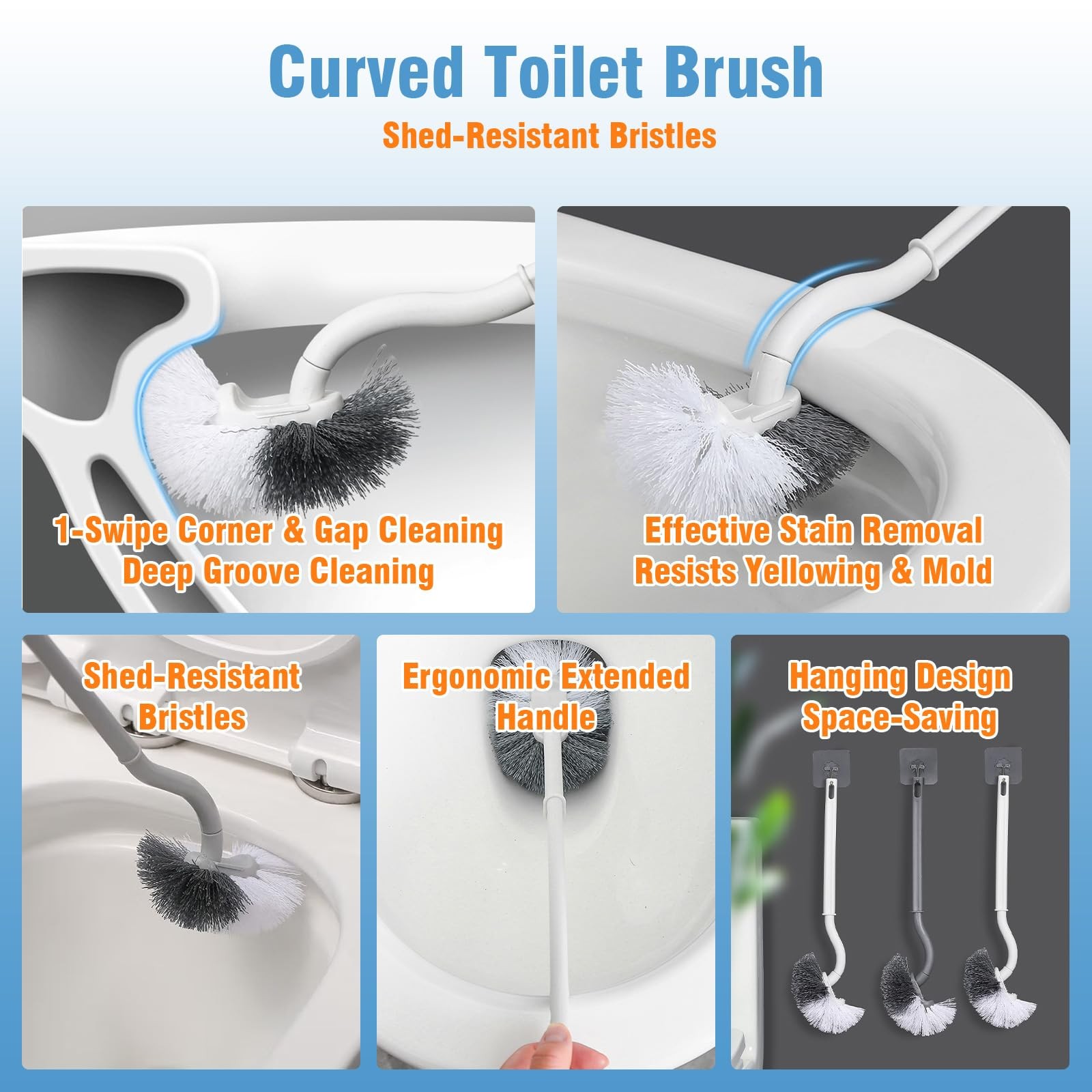 Curved Toilet Brush

Shed-Resistant Bristles

1-Swipe Corner & Gap Cleaning
Deep Groove Cleaning

Effective Stain Removal
Resists Yellowing & Mold

Shed-Resistant
Bristles

Ergonomic Extended
Handle

Hanging Design
Space-Saving