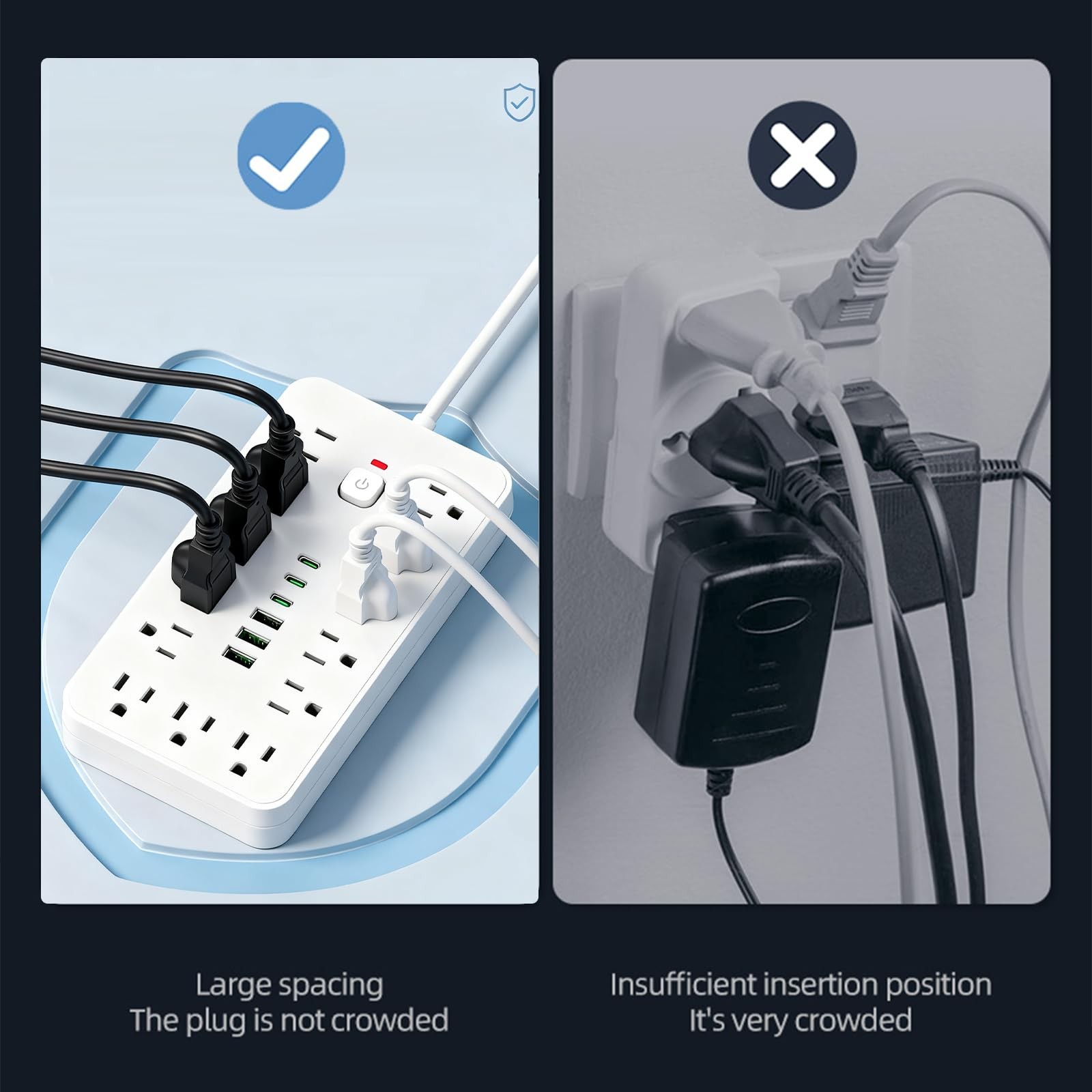 Large spacing
The plug is not crowded

Insufficient insertion position
It's very crowded