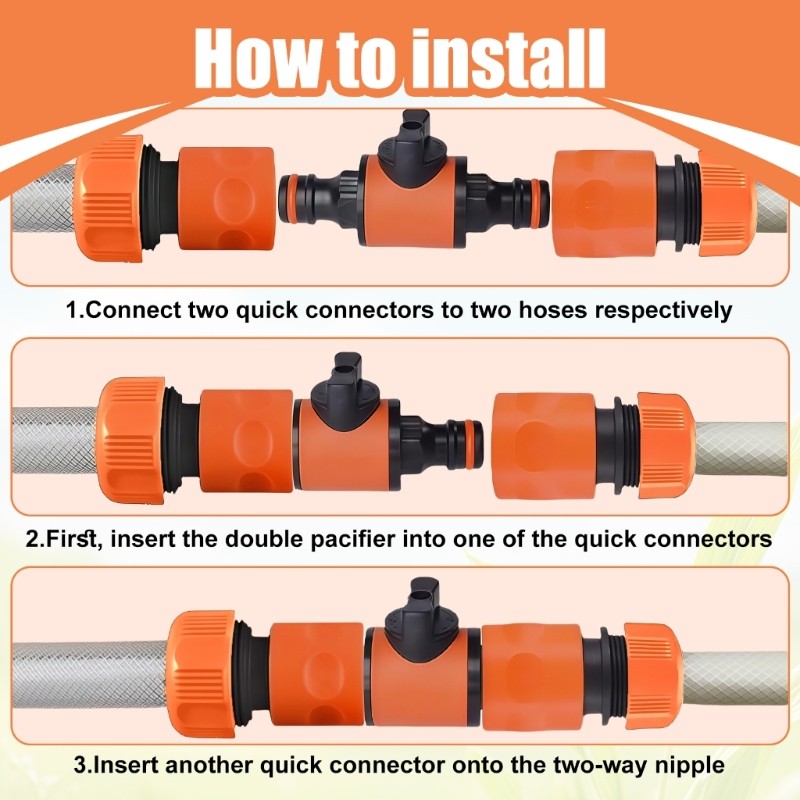 How to install

1.Connect two quick connectors to two hoses respectively

2.First, insert the double pacifier into one of the quick connectors

3.Insert another quick connector onto the two-way nipple