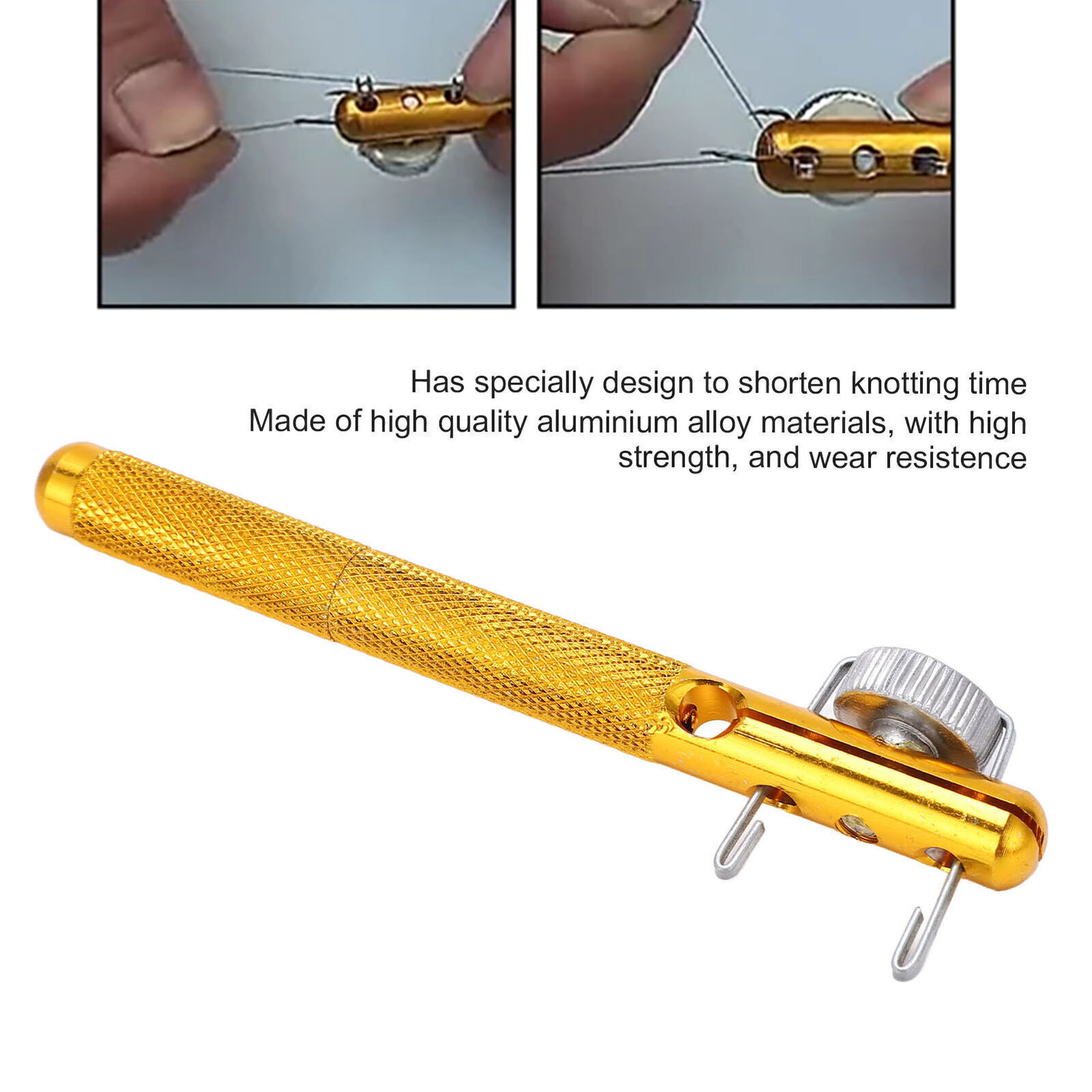 Has specially design to shorten knotting time
Made of high quality aluminium alloy materials, with high strength, and wear resistence