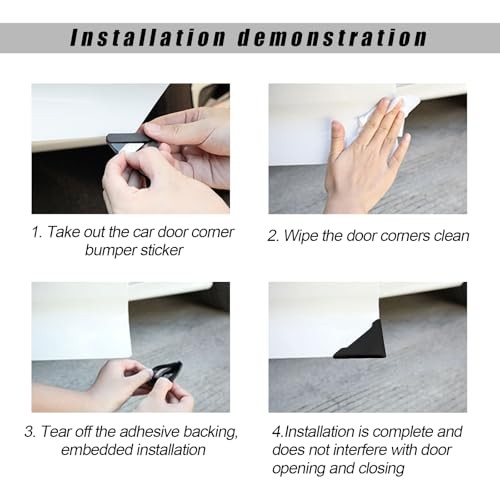 Installation demonstration

1. Take out the car door corner bumper sticker

2. Wipe the door corners clean

3. Tear off the adhesive backing, embedded installation

4.Installation is complete and does not interfere with door opening and closing