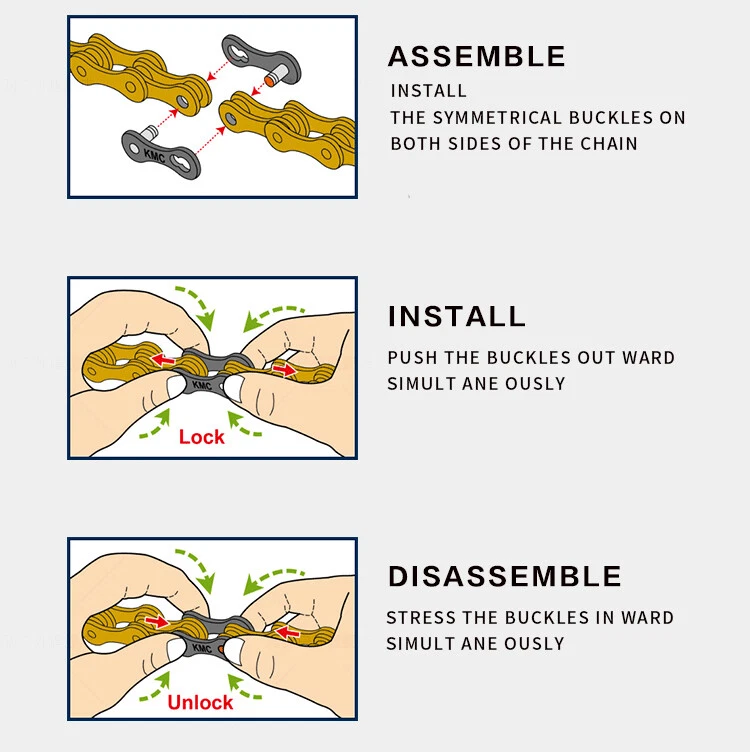 KMC

ASSEMBLE

INSTALL
THE SYMMETRICAL BUCKLES ON BOTH SIDES OF THE CHAIN

KMC

Lock

INSTALL

PUSH THE BUCKLES OUT WARD SIMULT ANE OUSLY

KMC

Unlock

DISASSEMBLE

STRESS THE BUCKLES IN WARD SIMULT ANE OUSLY