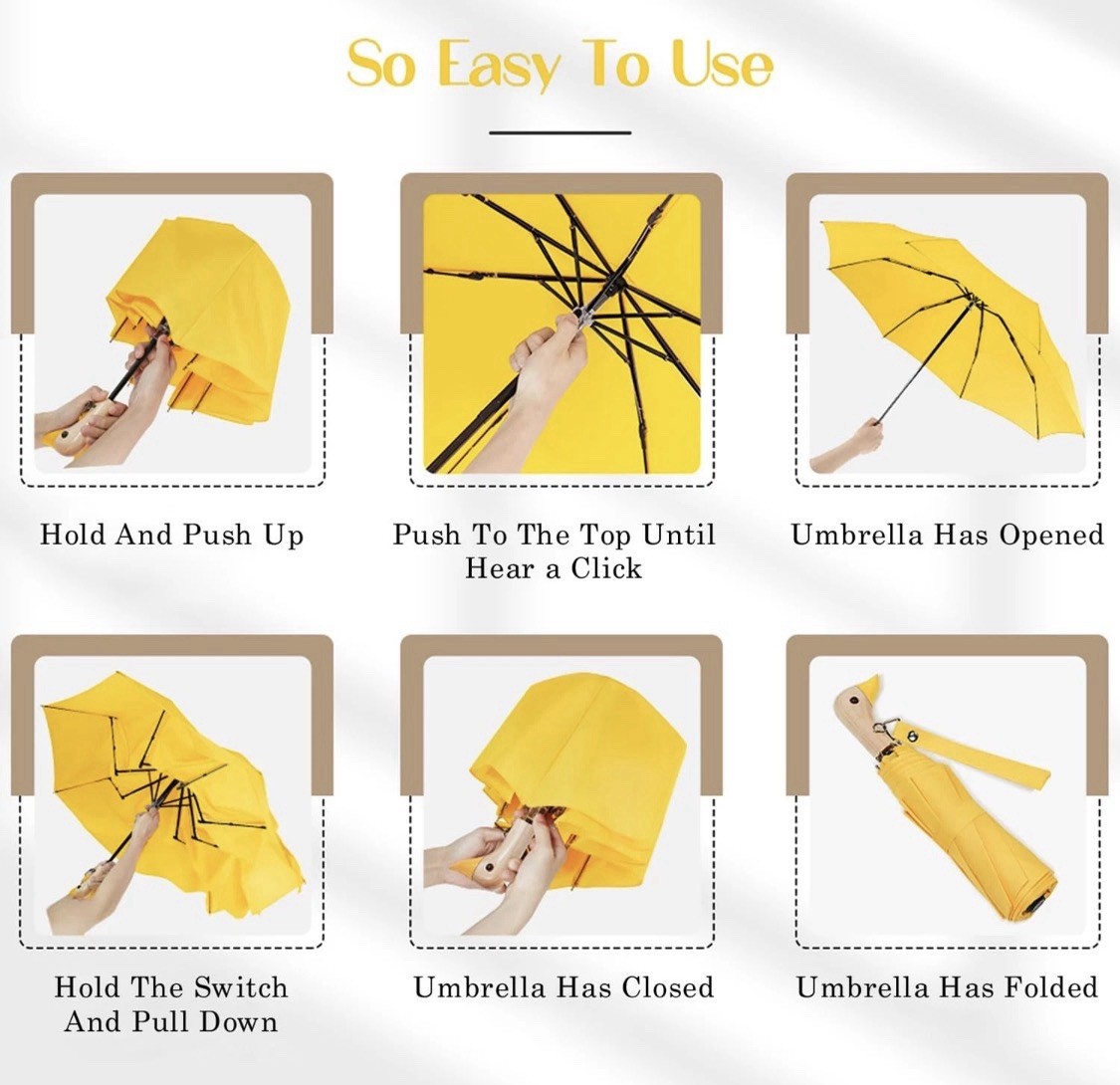 So Easy To Use

Hold And Push Up

Push To The Top Until Hear a Click

Umbrella Has Opened

Hold The Switch And Pull Down

Umbrella Has Closed

Umbrella Has Folded