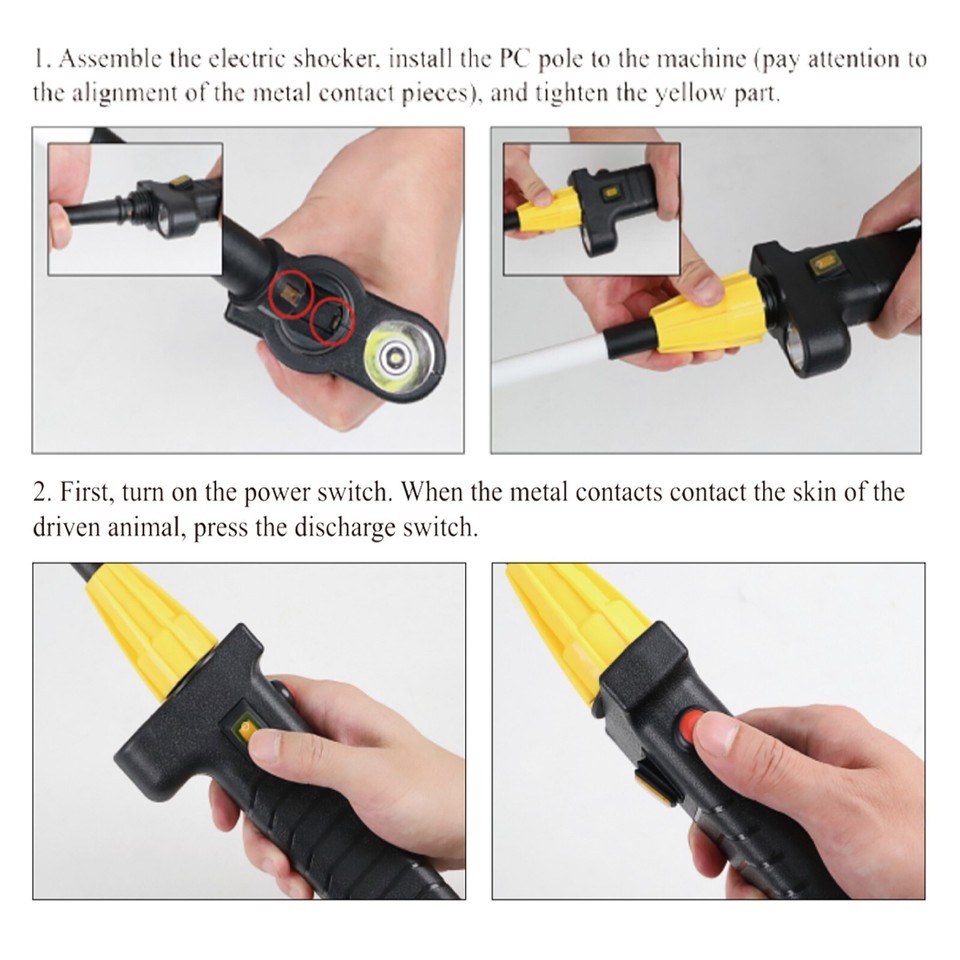 1. Assemble the electric shocker, install the PC pole to the machine (pay attention to the alignment of the metal contact pieces), and tighten the yellow part.

2. First, turn on the power switch. When the metal contacts contact the skin of the driven animal, press the discharge switch.