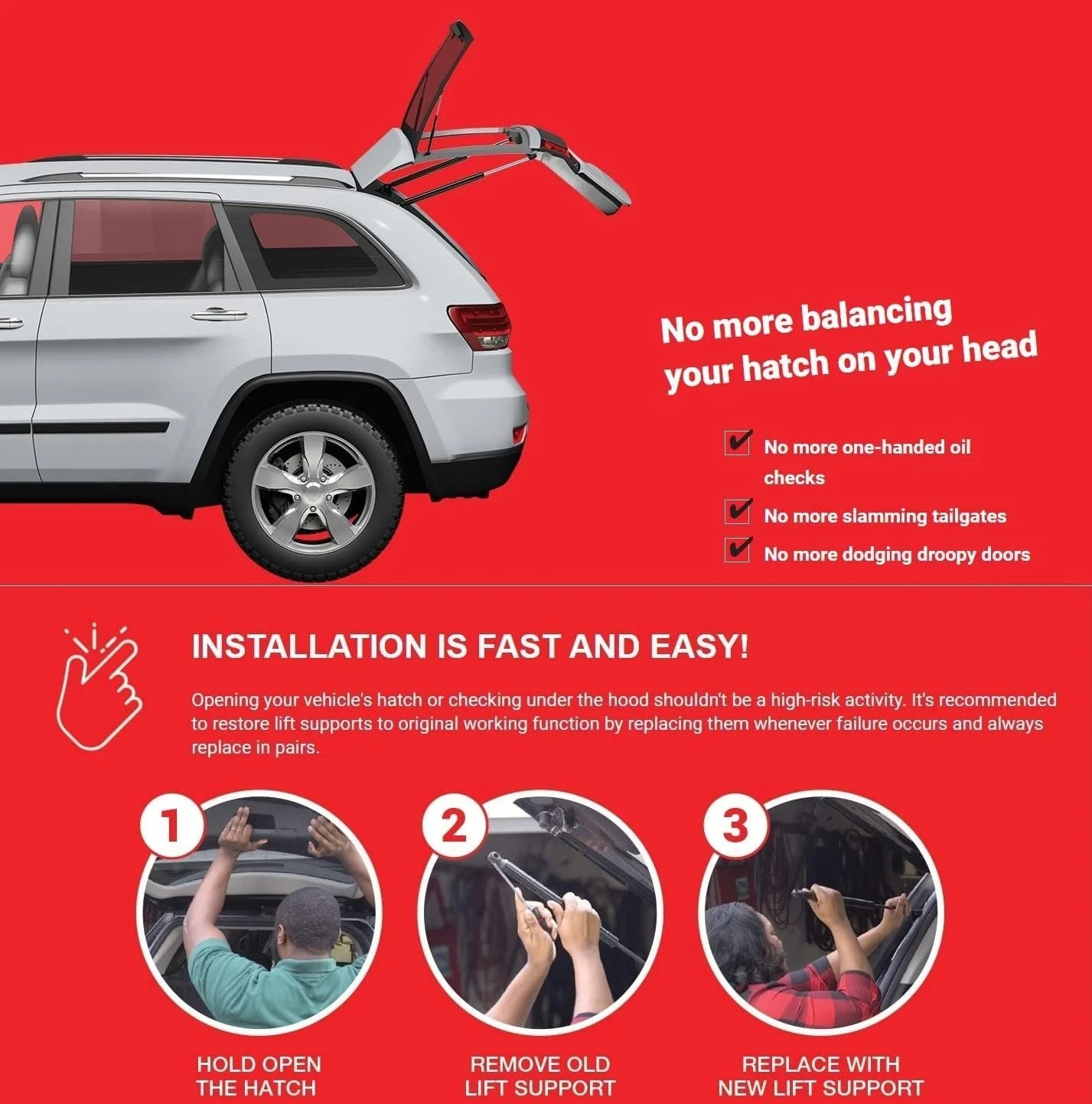 No more balancing your hatch on your head

No more one-handed oil checks

No more slamming tailgates

No more dodging droopy doors

INSTALLATION IS FAST AND EASY!

Opening your vehicle's hatch or checking under the hood shouldn't be a high-risk activity. It's recommended to restore lift supports to original working function by replacing them whenever failure occurs and always replace in pairs.

1

HOLD OPEN THE HATCH

2

REMOVE OLD LIFT SUPPORT

3

REPLACE WITH NEW LIFT SUPPORT