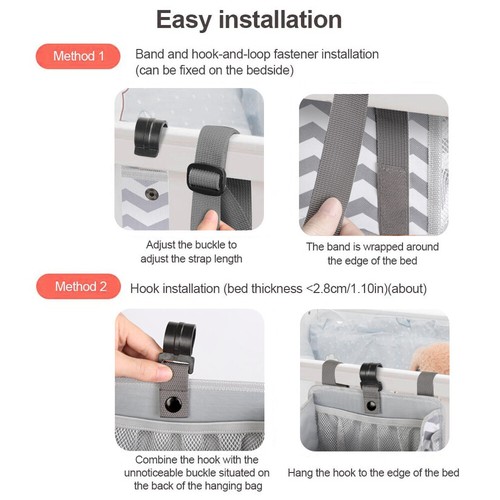 Easy installation

Method 1

Band and hook-and-loop fastener installation (can be fixed on the bedside)

Adjust the buckle to adjust the strap length

The band is wrapped around the edge of the bed

Method 2

Hook installation (bed thickness <2.8cm/1.10in)(about)

Combine the hook with the unnoticeable buckle situated on the back of the hanging bag

Hang the hook to the edge of the bed