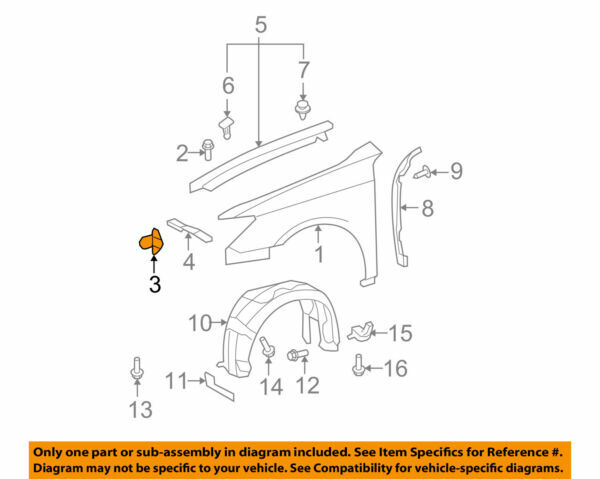 5
6
7
2
9
8
4
1
3
10
15
16
11
14
12
13

Only one part or sub-assembly in diagram included. See Item Specifics for Reference #.
Diagram may not be specific to your vehicle. See Compatibility for vehicle-specific diagrams.