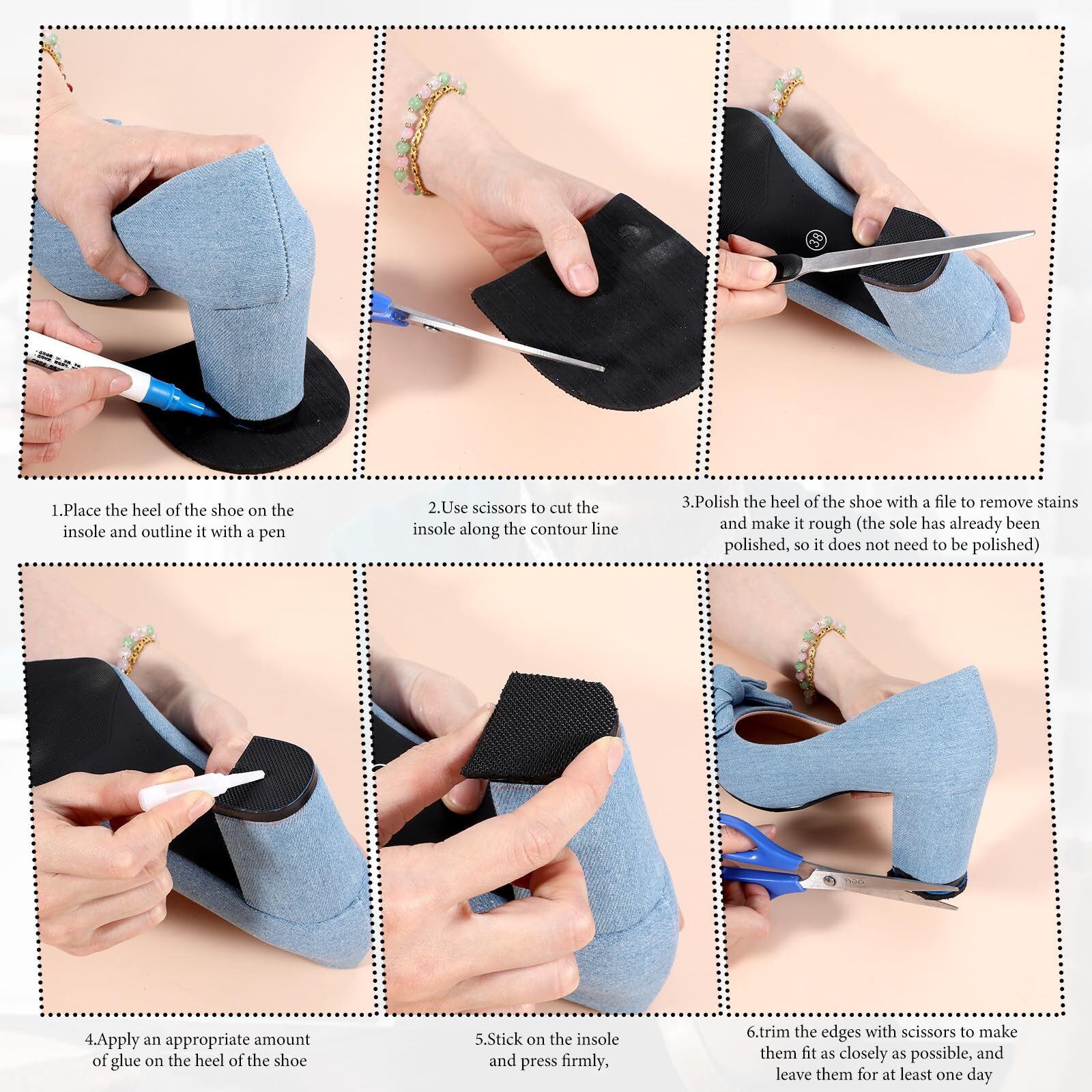 38

1.Place the heel of the shoe on the insole and outline it with a pen

2.Use scissors to cut the insole along the contour line

3.Polish the heel of the shoe with a file to remove stains and make it rough (the sole has already been polished, so it does not need to be polished)

deli

4.Apply an appropriate amount of glue on the heel of the shoe

5.Stick on the insole and press firmly,

6.trim the edges with scissors to make them fit as closely as possible, and leave them for at least one day