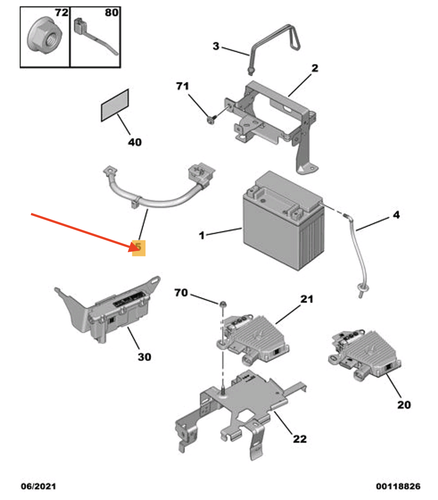 72
80
3
2
71
40
4
1
5
70
21
30
20
22
06/2021
00118826