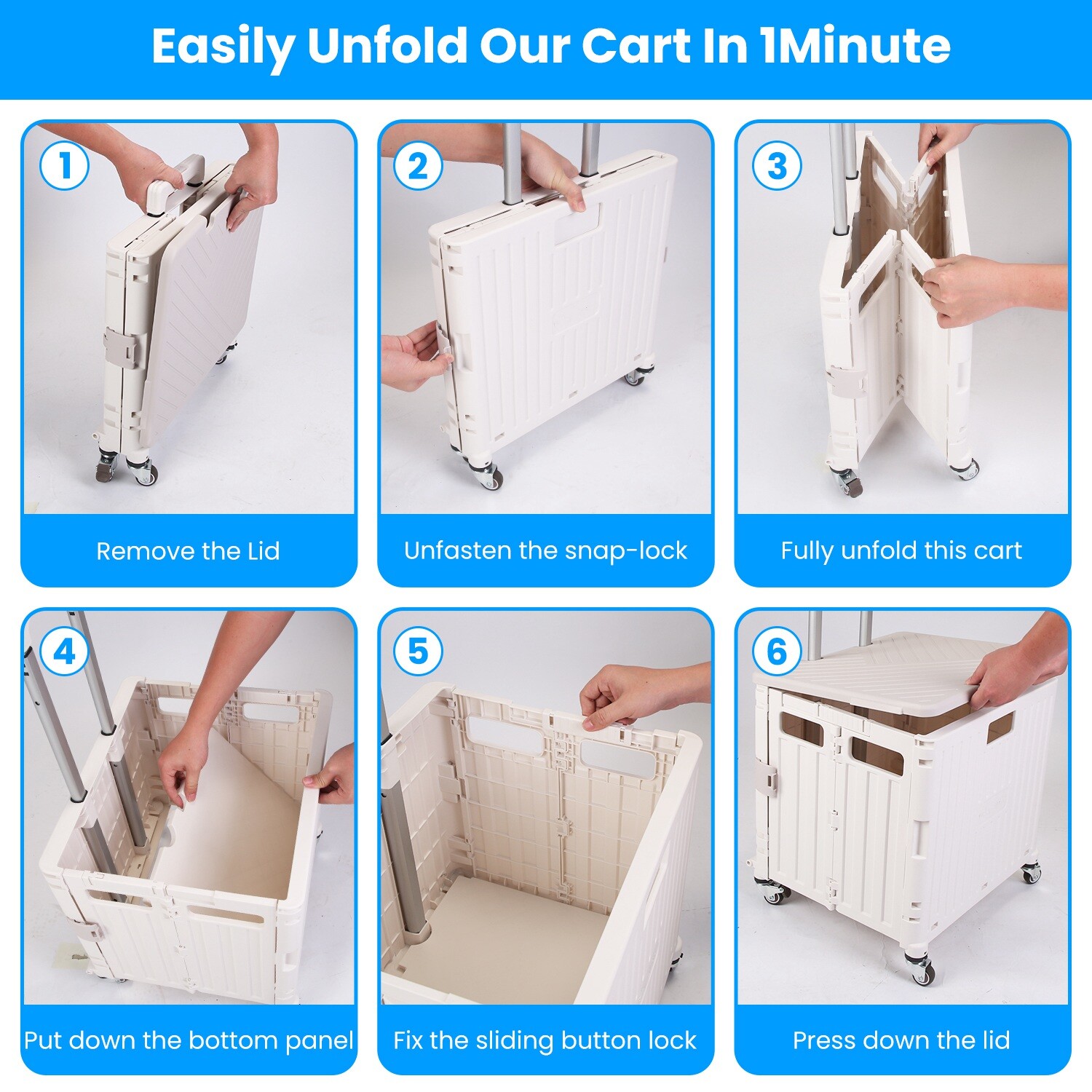 Easily Unfold Our Cart In 1Minute

1
Remove the Lid

2
Unfasten the snap-lock

3
Fully unfold this cart

4
Put down the bottom panel

5
Fix the sliding button lock

6
Press down the lid