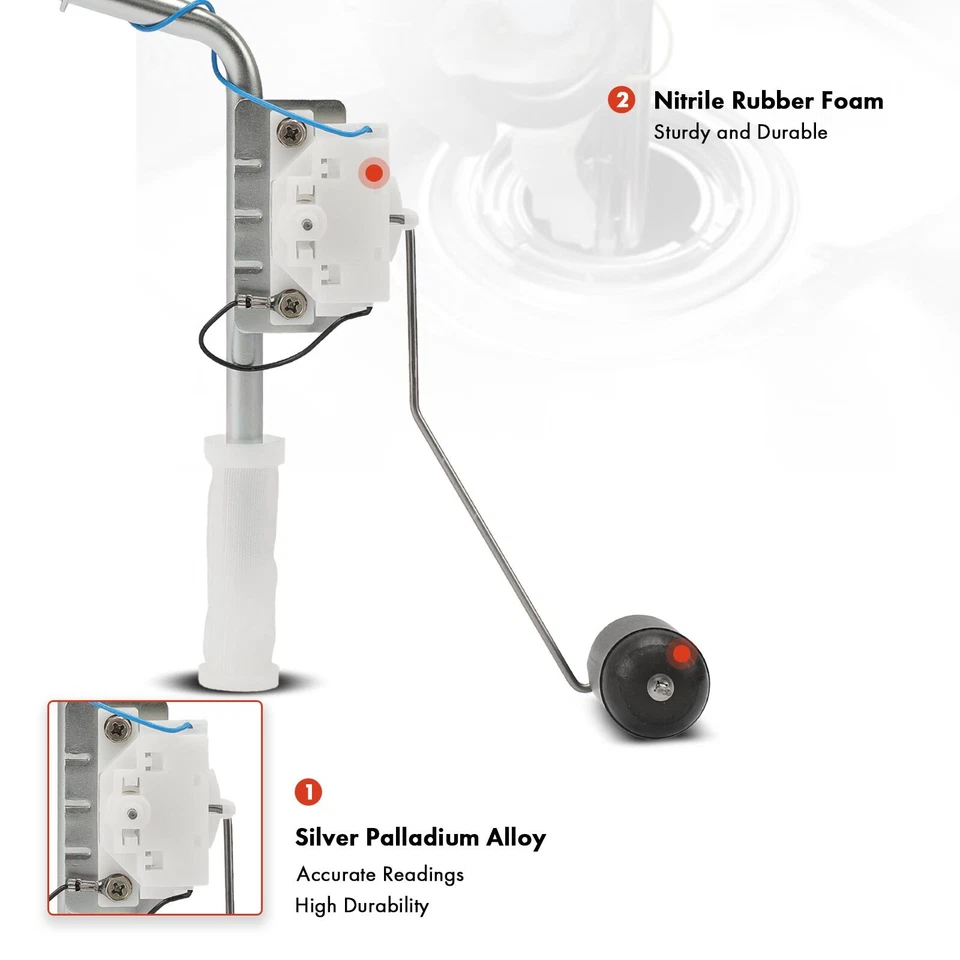 2 Nitrile Rubber Foam
Sturdy and Durable

1
Silver Palladium Alloy
Accurate Readings
High Durability