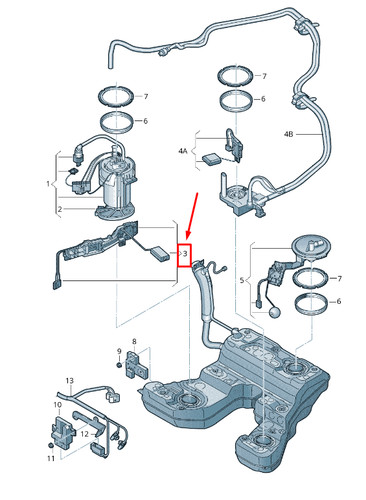 7
6
7
6
4B
4A
1
2
3
5
7
6
8
9
13
10
12
11