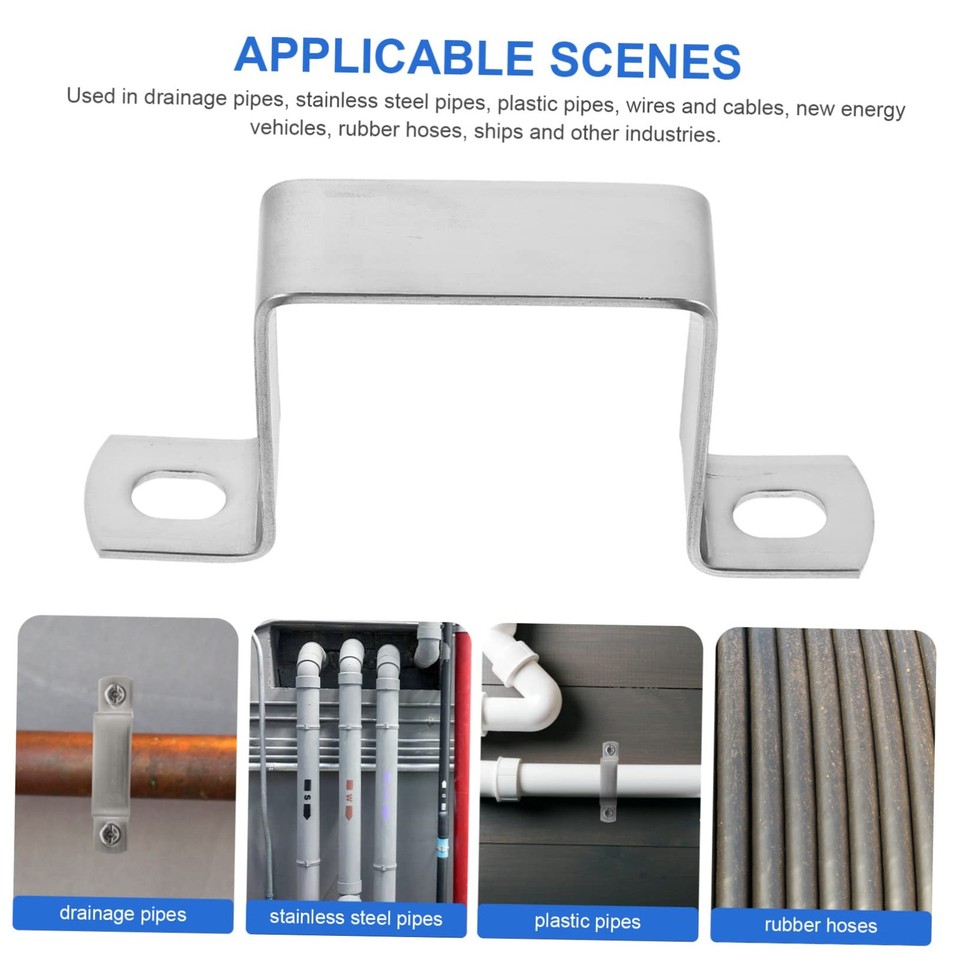 APPLICABLE SCENES

Used in drainage pipes, stainless steel pipes, plastic pipes, wires and cables, new energy vehicles, rubber hoses, ships and other industries.

S

W

drainage pipes

stainless steel pipes

plastic pipes

rubber hoses