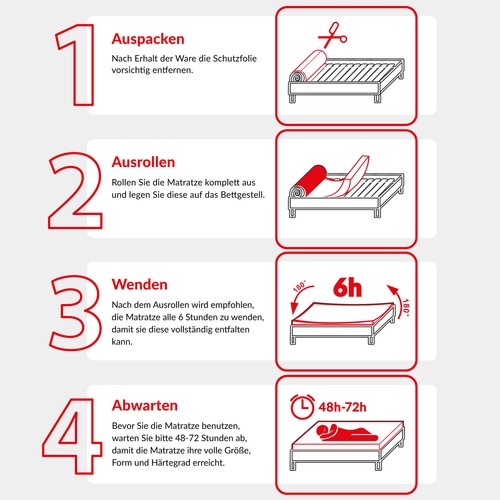 1

Auspacken

Nach Erhalt der Ware die Schutzfolie vorsichtig entfernen.

2

Ausrollen

Rollen Sie die Matratze komplett aus und legen Sie diese auf das Bettgestell.

3

Wenden

Nach dem Ausrollen wird empfohlen, die Matratze alle 6 Stunden zu wenden, damit sie diese vollständig entfalten kann.

180°

6h

180°

4

Abwarten

Bevor Sie die Matratze benutzen, warten Sie bitte 48-72 Stunden ab, damit die Matratze ihre volle Größe, Form und Härtegrad erreicht.

48h-72h